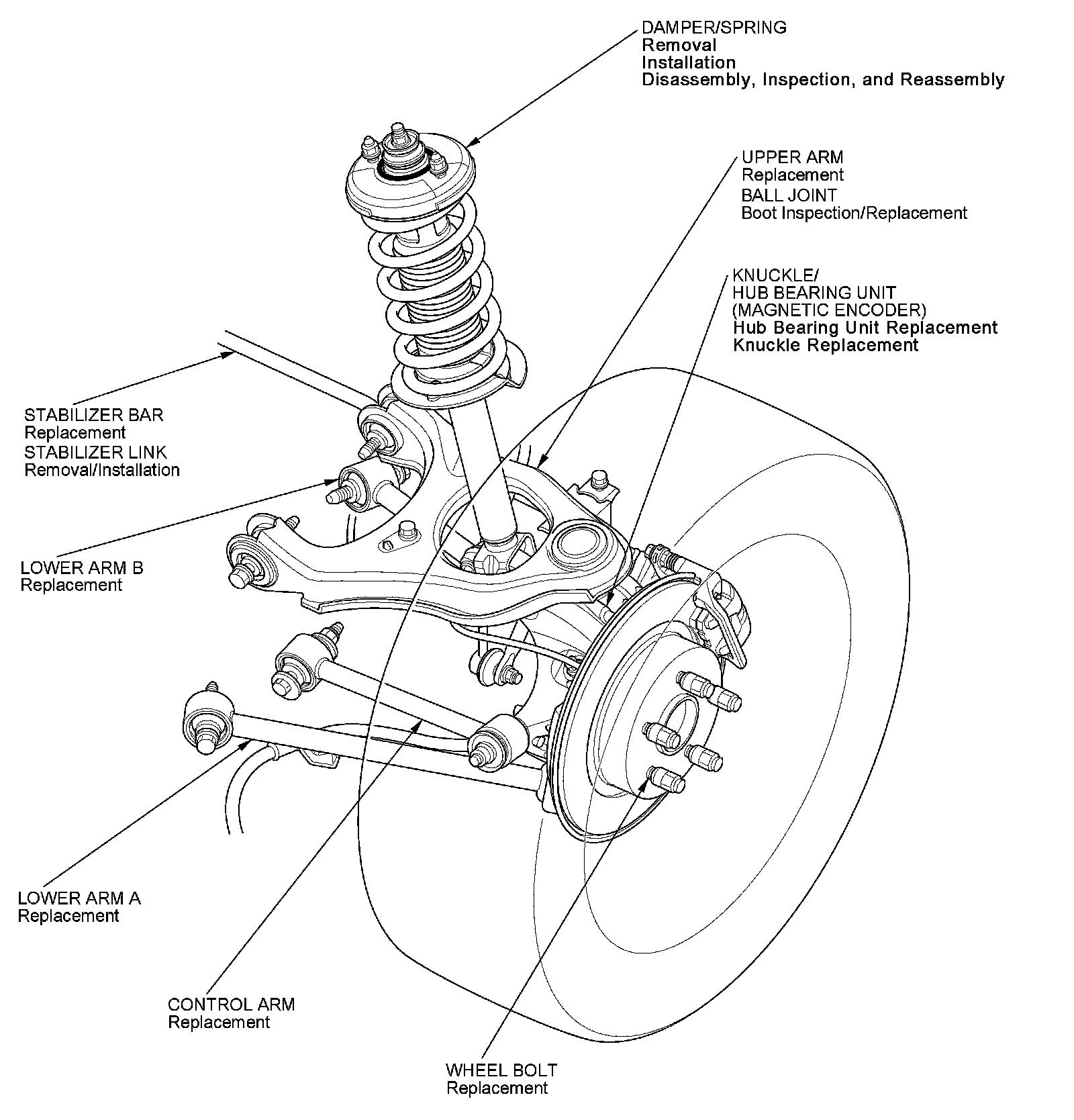 DAMPER/SPRING
Removal
Installation
Disassembly, Inspection, and Reassembly

UPPER ARM
Replacement
BALL JOINT
Boot Inspection/Replacement

KNUCKLE/
HUB BEARING UNIT
(MAGNETIC ENCODER)
Hub Bearing Unit Replacement
Knuckle Replacement

STABILIZER BAR
Replacement
STABILIZER LINK
Removal/Installation

LOWER ARM B
Replacement

LOWER ARM A
Replacement

CONTROL ARM
Replacement

WHEEL BOLT
Replacement