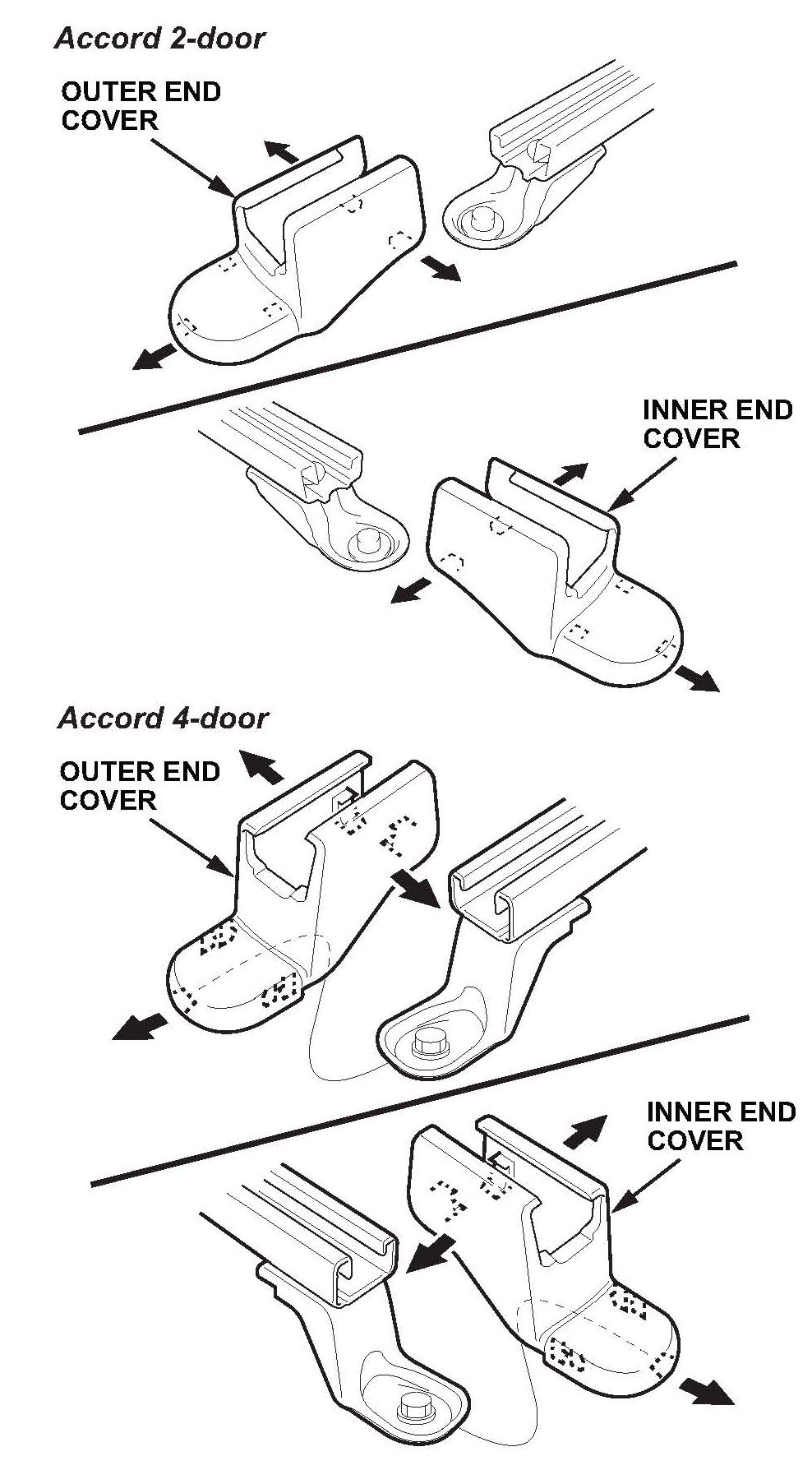 Accord 2-door

OUTER END COVER

INNER END COVER

Accord 4-door

OUTER END COVER

INNER END COVER