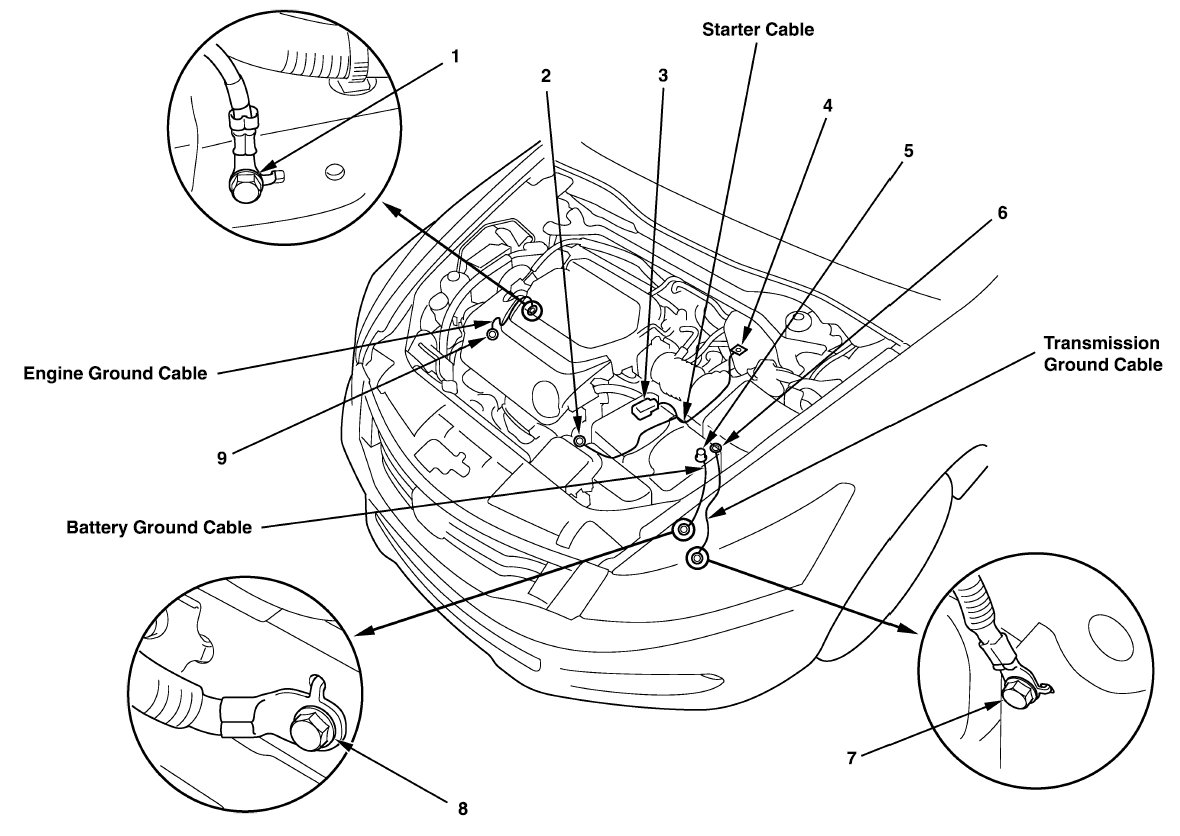 1
2
3
Starter Cable
4
5
6
Engine Ground Cable
Transmission Ground Cable
9
Battery Ground Cable
7
8