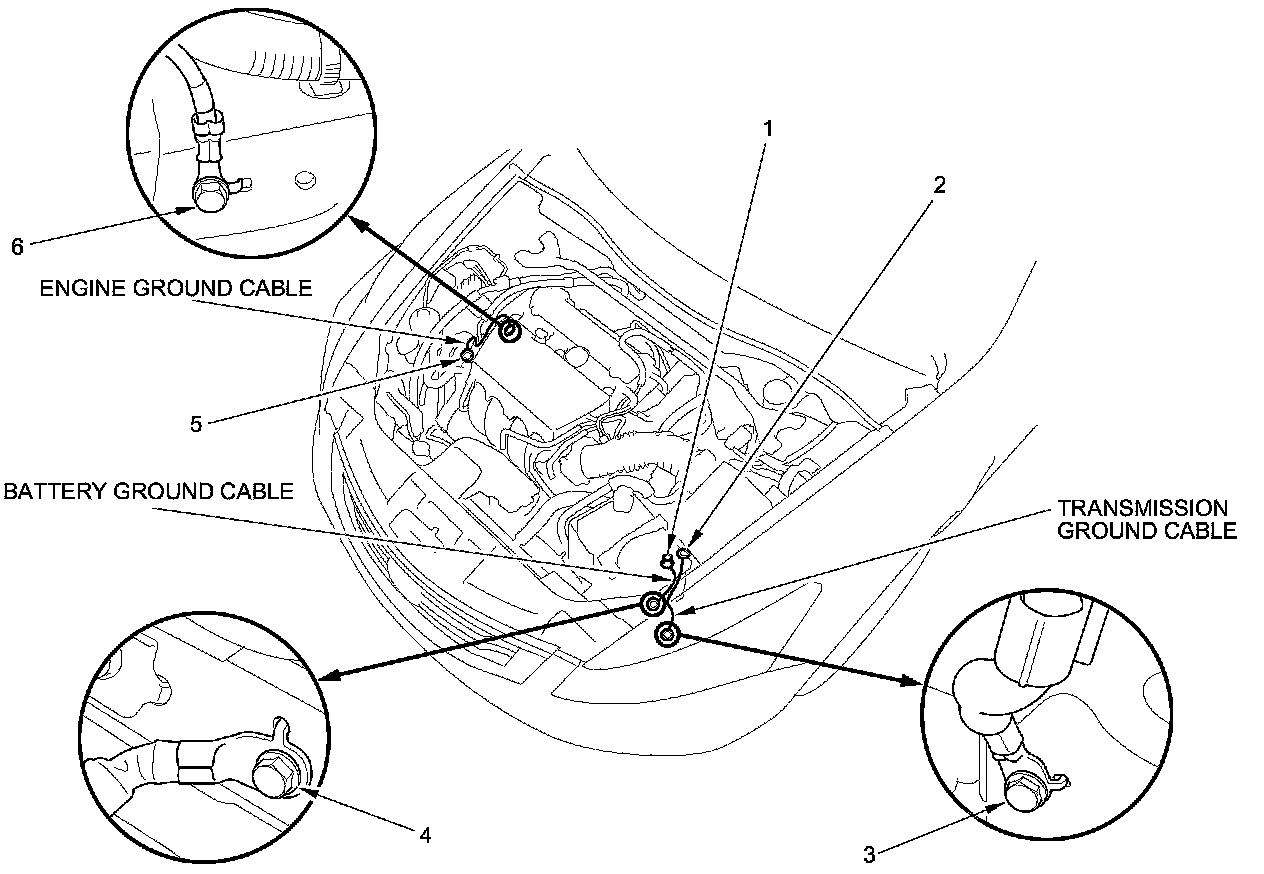 1
2
6
ENGINE GROUND CABLE
5
BATTERY GROUND CABLE
TRANSMISSION GROUND CABLE
4
3