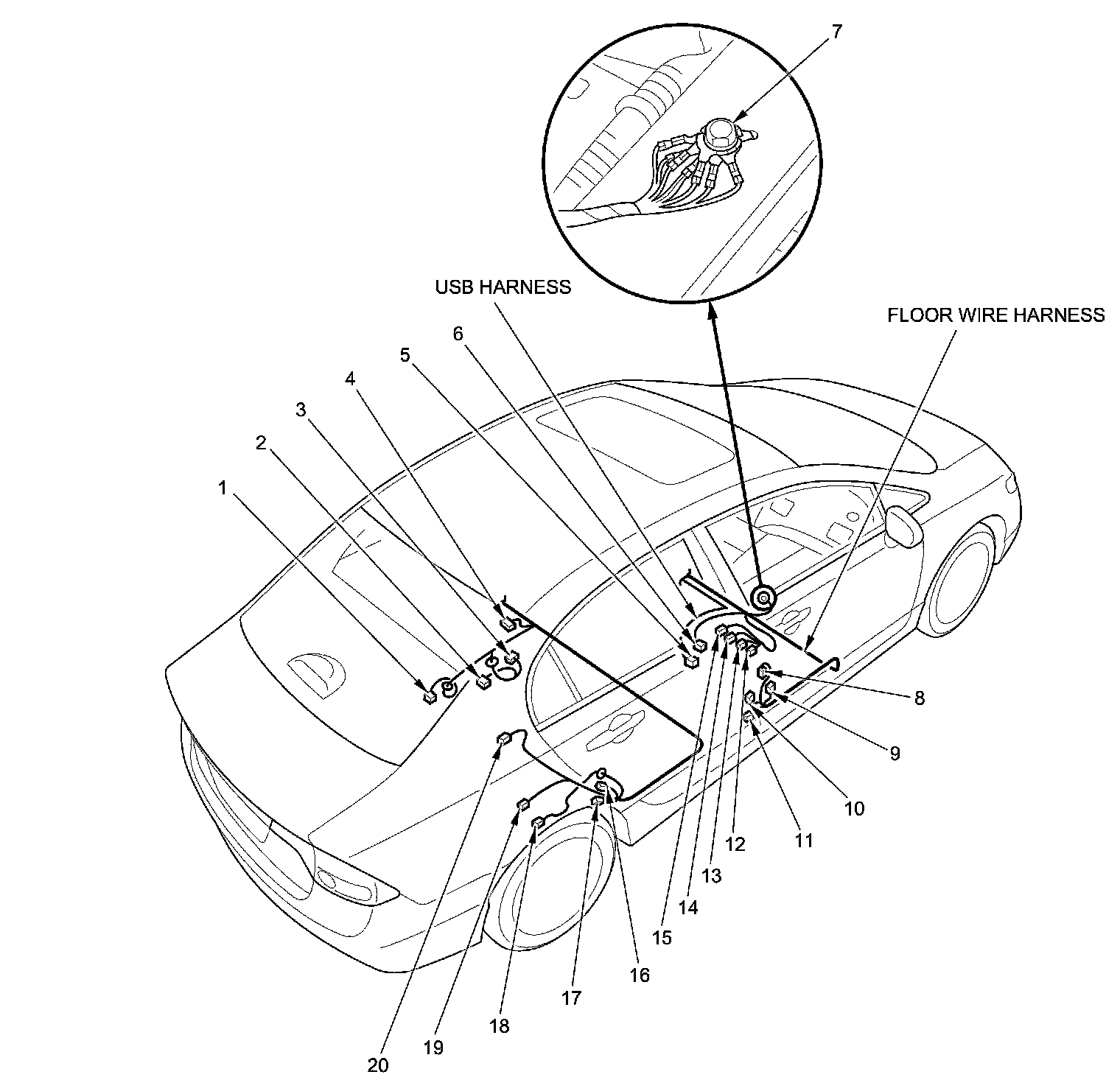 7

USB HARNESS

FLOOR WIRE HARNESS

6

5

4

3

2

1

8

9

10

11

12

13

14

15

16

17

18

19

20