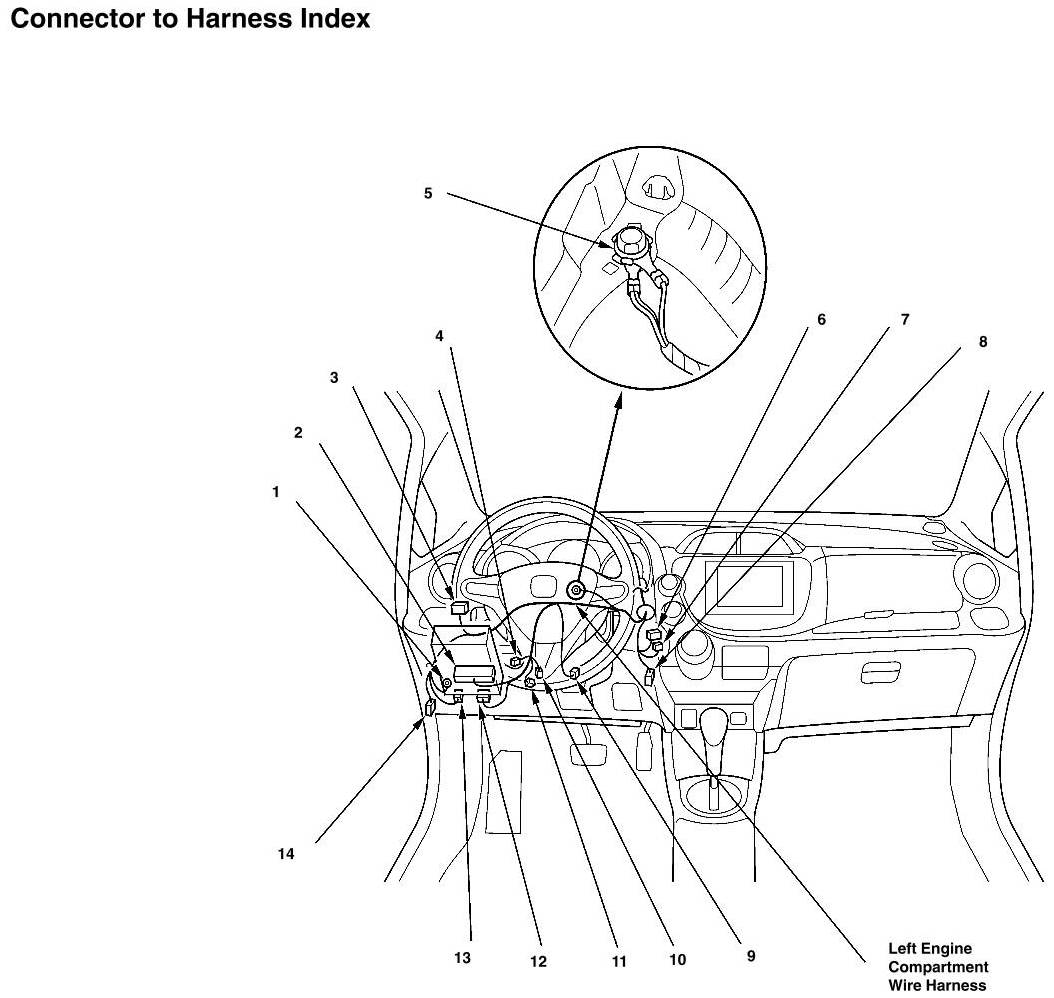 Connector to Harness Index

5

4

6

7

8

3

2

1

14

13

12

11

10

9

Left Engine Compartment Wire Harness