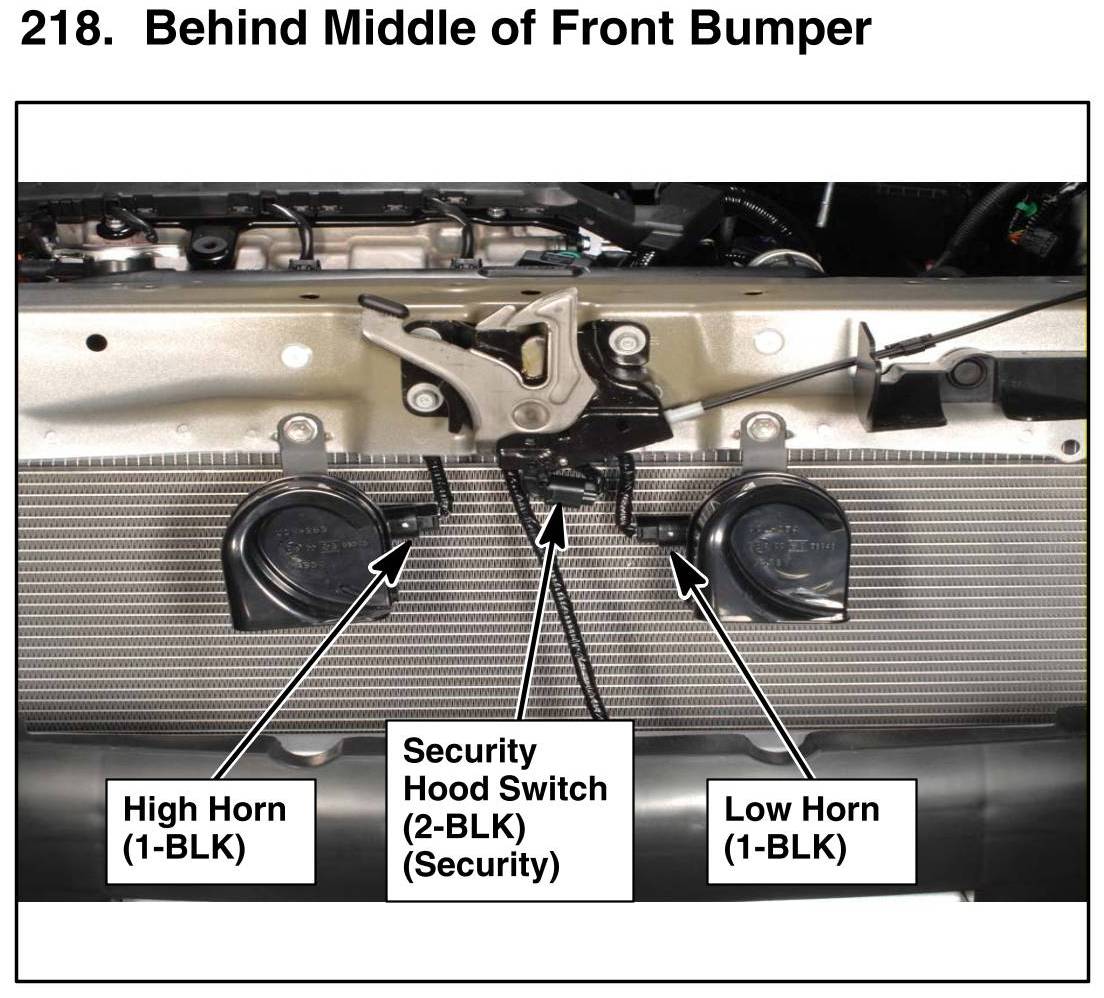 218. Behind Middle of Front Bumper

High Horn (1-BLK)

Security Hood Switch (2-BLK) (Security)

Low Horn (1-BLK)