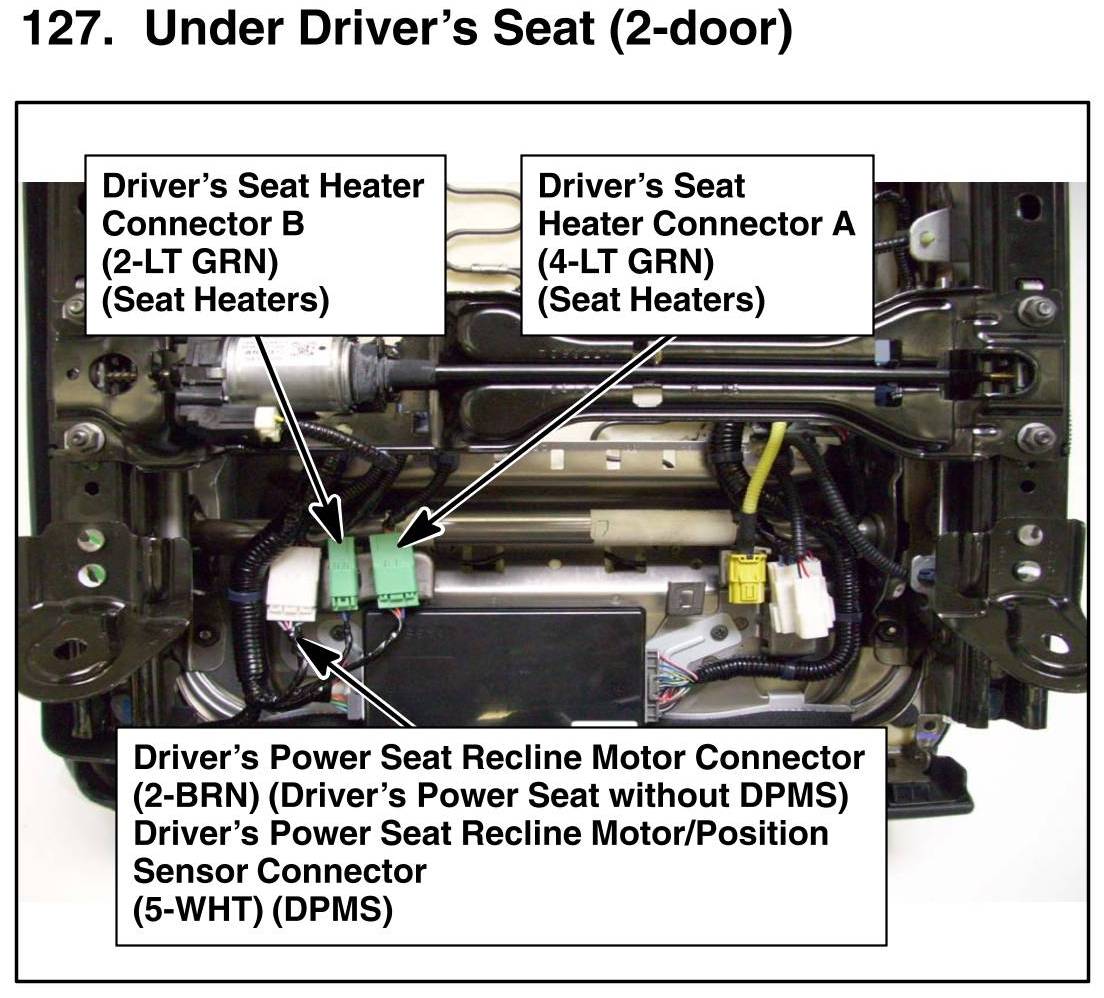 127. Under Driver's Seat (2-door)

Driver's Seat Heater Connector B (2-LT GRN) (Seat Heaters)

Driver's Seat Heater Connector A (4-LT GRN) (Seat Heaters)

Driver's Power Seat Recline Motor Connector (2-BRN) (Driver's Power Seat without DPMS)
Driver's Power Seat Recline Motor/Position Sensor Connector
(5-WHT) (DPMS)