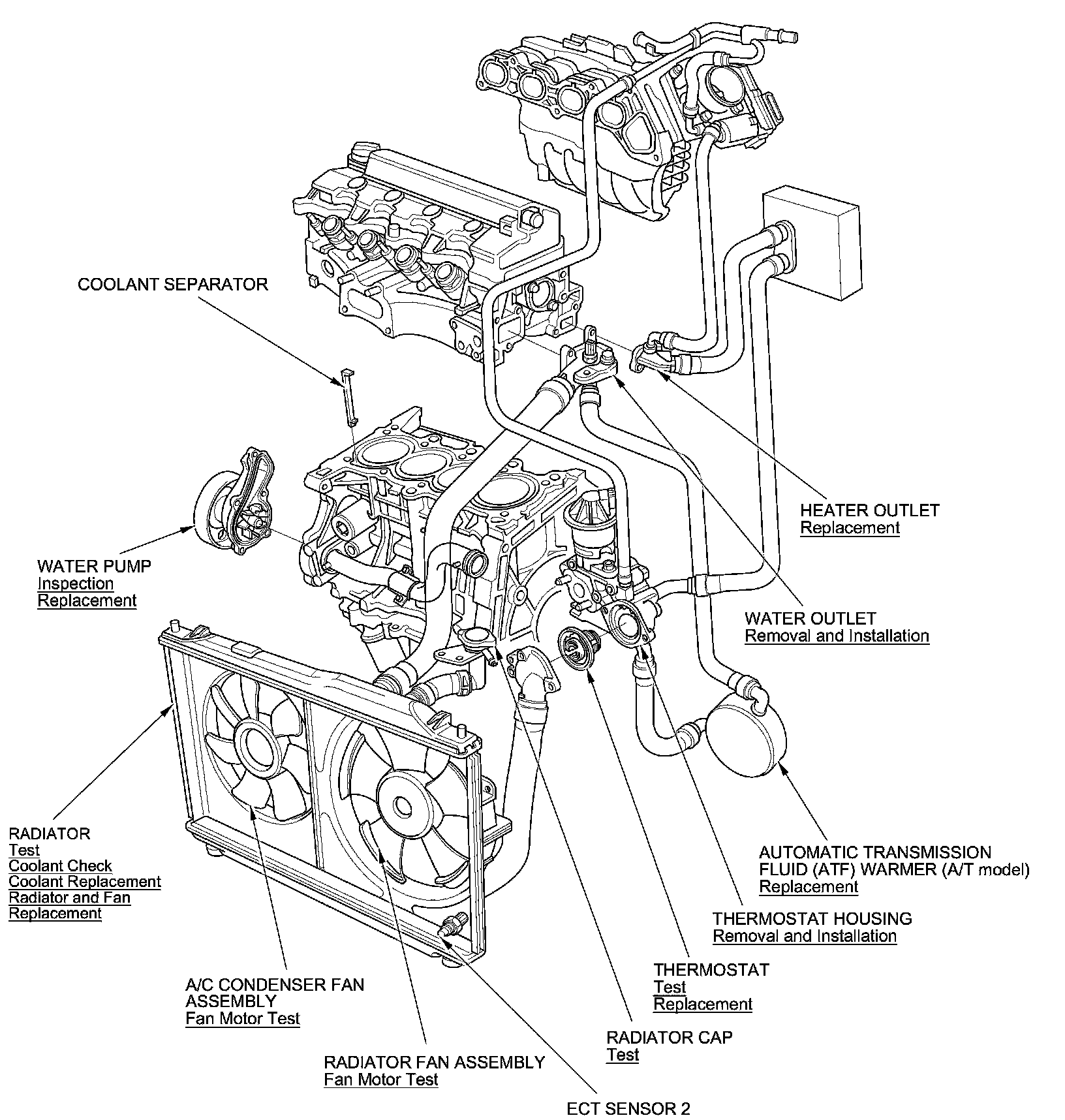 COOLANT SEPARATOR

HEATER OUTLET
Replacement

WATER PUMP
Inspection
Replacement

WATER OUTLET
Removal and Installation

RADIATOR
Test
Coolant Check
Coolant Replacement
Radiator and Fan
Replacement

AUTOMATIC TRANSMISSION
FLUID (ATF) WARMER (A/T model)
Replacement

THERMOSTAT HOUSING
Removal and Installation

THERMOSTAT
Test
Replacement

A/C CONDENSER FAN
ASSEMBLY
Fan Motor Test

RADIATOR CAP
Test

RADIATOR FAN ASSEMBLY
Fan Motor Test

ECT SENSOR 2