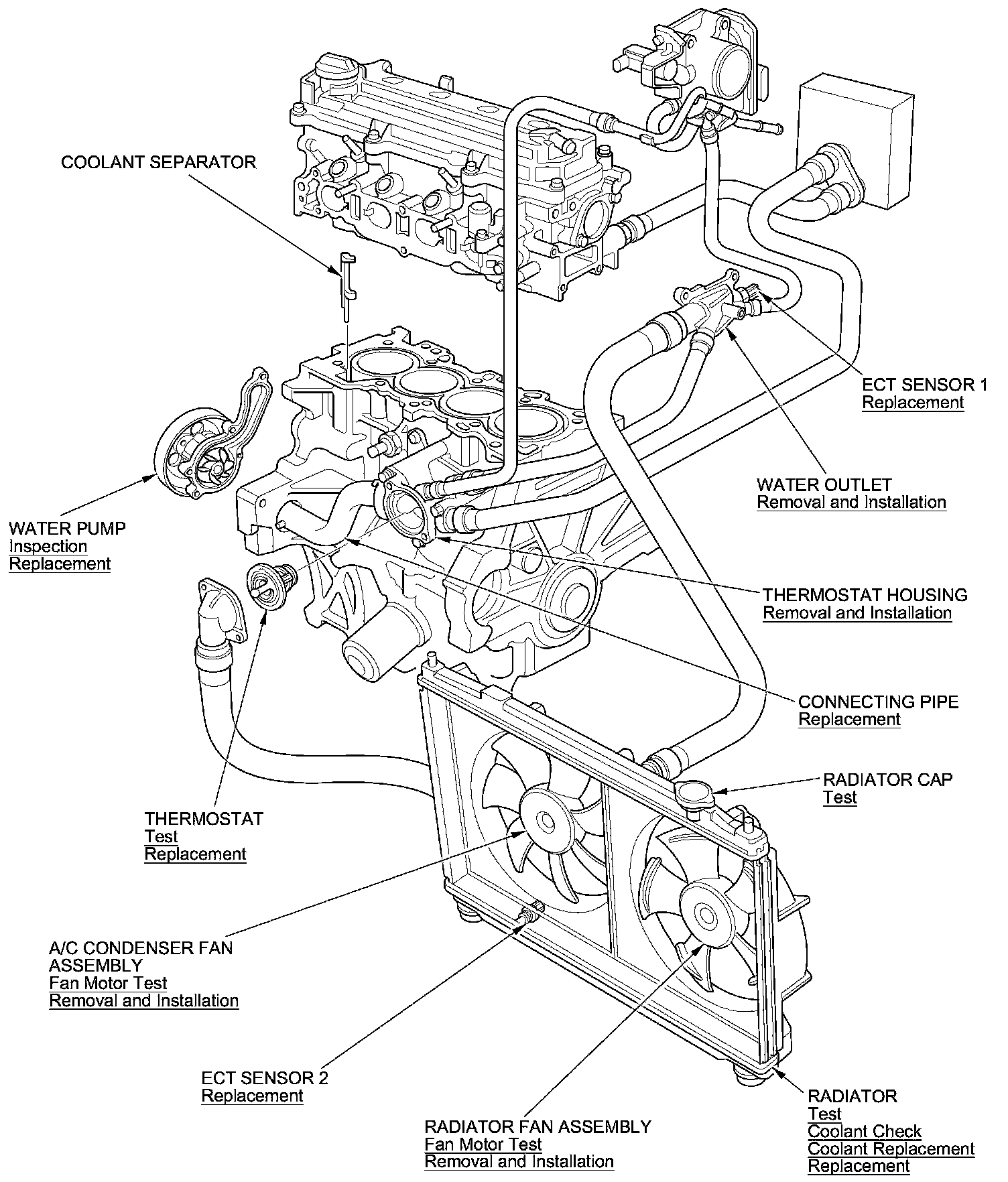 COOLANT SEPARATOR

ECT SENSOR 1
Replacement

WATER OUTLET
Removal and Installation

WATER PUMP
Inspection
Replacement

THERMOSTAT HOUSING
Removal and Installation

CONNECTING PIPE
Replacement

RADIATOR CAP
Test

THERMOSTAT
Test
Replacement

A/C CONDENSER FAN ASSEMBLY
Fan Motor Test
Removal and Installation

ECT SENSOR 2
Replacement

RADIATOR FAN ASSEMBLY
Fan Motor Test
Removal and Installation

RADIATOR
Test
Coolant Check
Coolant Replacement
Replacement