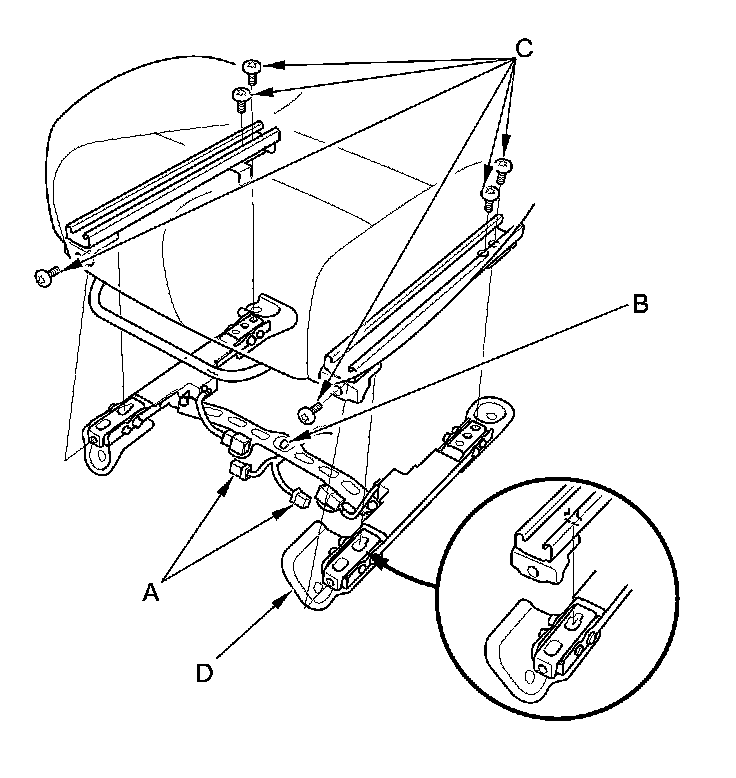 C
B
A
D