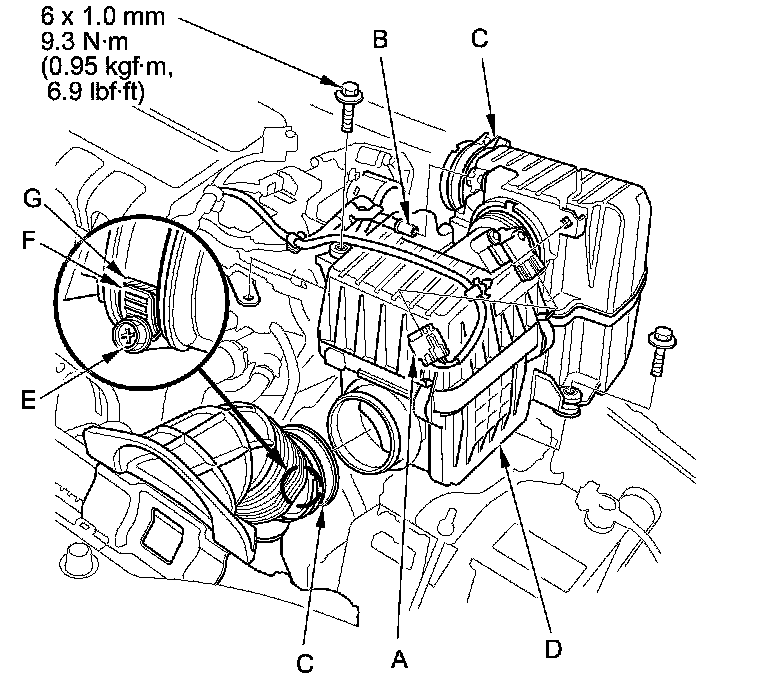 6 x 1.0 mm
9.3 N·m
(0.95 kgf·m,
6.9 lbf·ft)

B

C

G

F

E

C

A

D