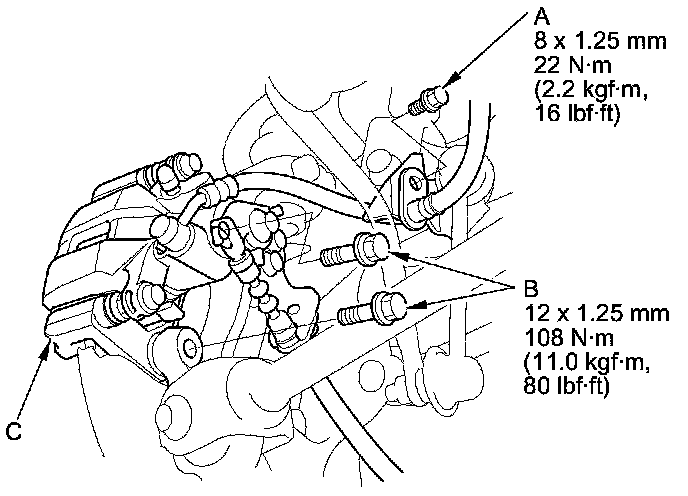 A
8 x 1.25 mm
22 N·m
(2.2 kgf·m,
16 lbf·ft)

B
12 x 1.25 mm
108 N·m
(11.0 kgf·m,
80 lbf·ft)

C