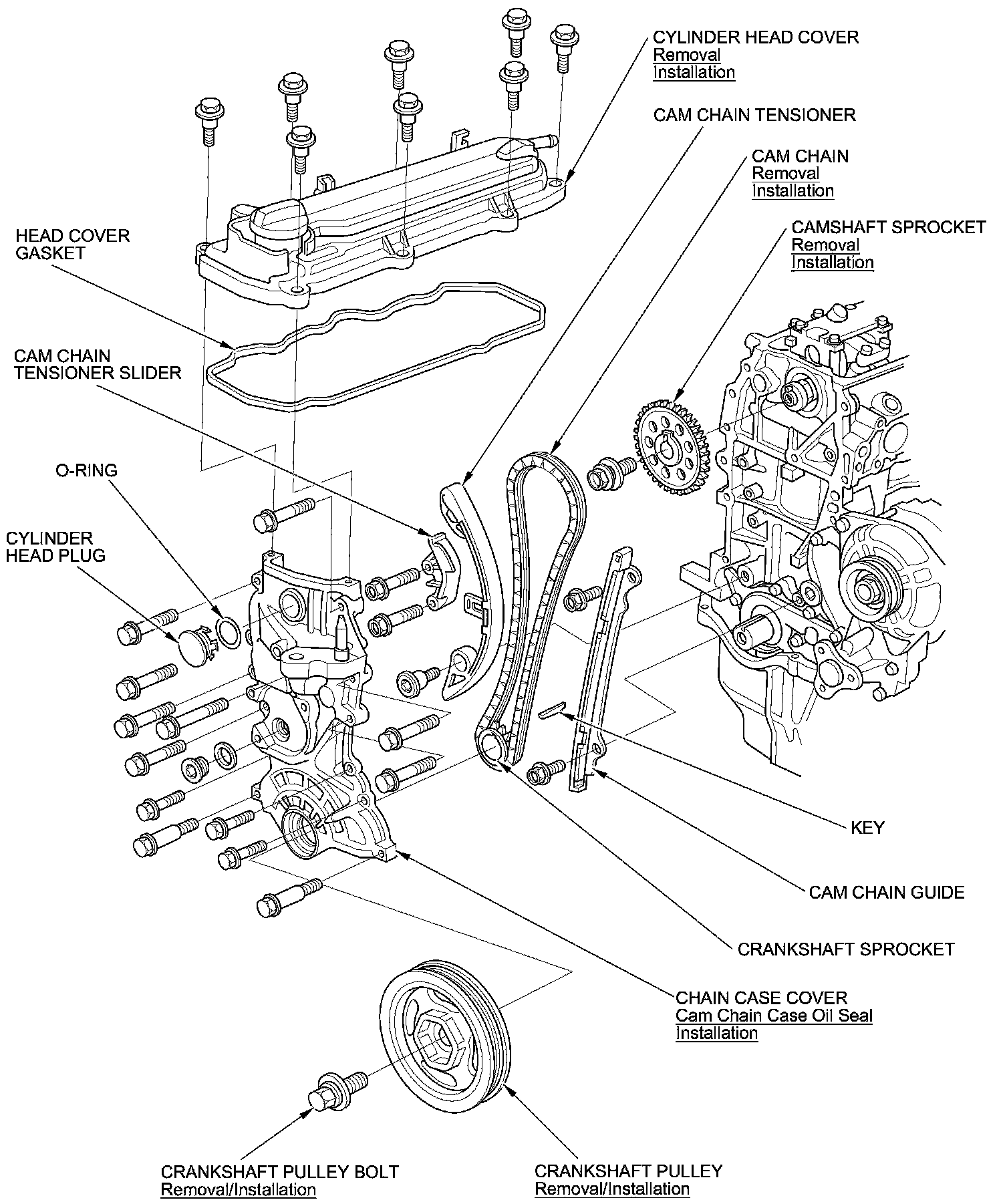 CYLINDER HEAD COVER
Removal
Installation

CAM CHAIN TENSIONER

CAM CHAIN
Removal
Installation

CAMSHAFT SPROCKET
Removal
Installation

HEAD COVER
GASKET

CAM CHAIN
TENSIONER SLIDER

O-RING

CYLINDER
HEAD PLUG

KEY

CAM CHAIN GUIDE

CRANKSHAFT SPROCKET

CHAIN CASE COVER
Cam Chain Case Oil Seal
Installation

CRANKSHAFT PULLEY BOLT
Removal/Installation

CRANKSHAFT PULLEY
Removal/Installation