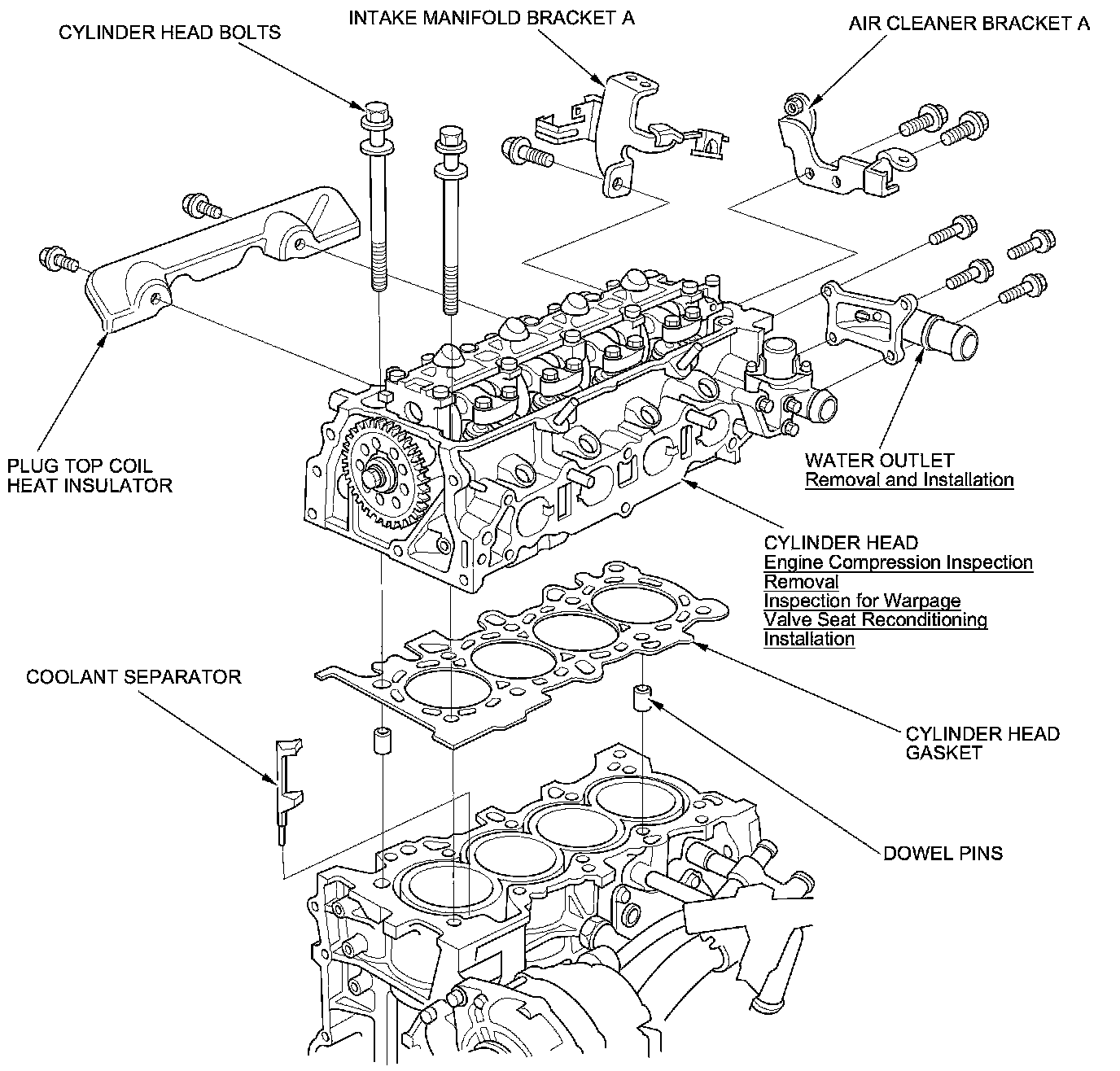 CYLINDER HEAD BOLTS

INTAKE MANIFOLD BRACKET A

AIR CLEANER BRACKET A

PLUG TOP COIL HEAT INSULATOR

WATER OUTLET
Removal and Installation

CYLINDER HEAD
Engine Compression Inspection
Removal
Inspection for Warpage
Valve Seat Reconditioning
Installation

COOLANT SEPARATOR

CYLINDER HEAD GASKET

DOWEL PINS