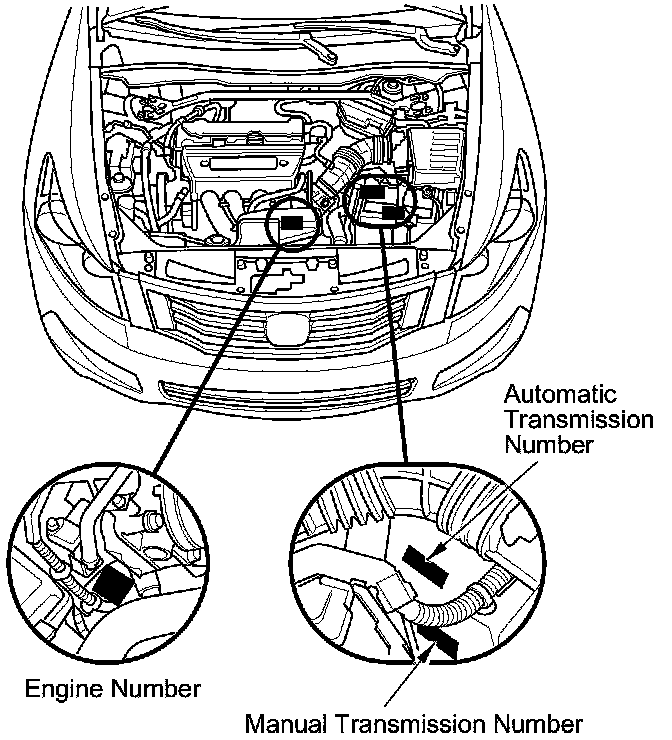 Automatic Transmission Number

Engine Number

Manual Transmission Number