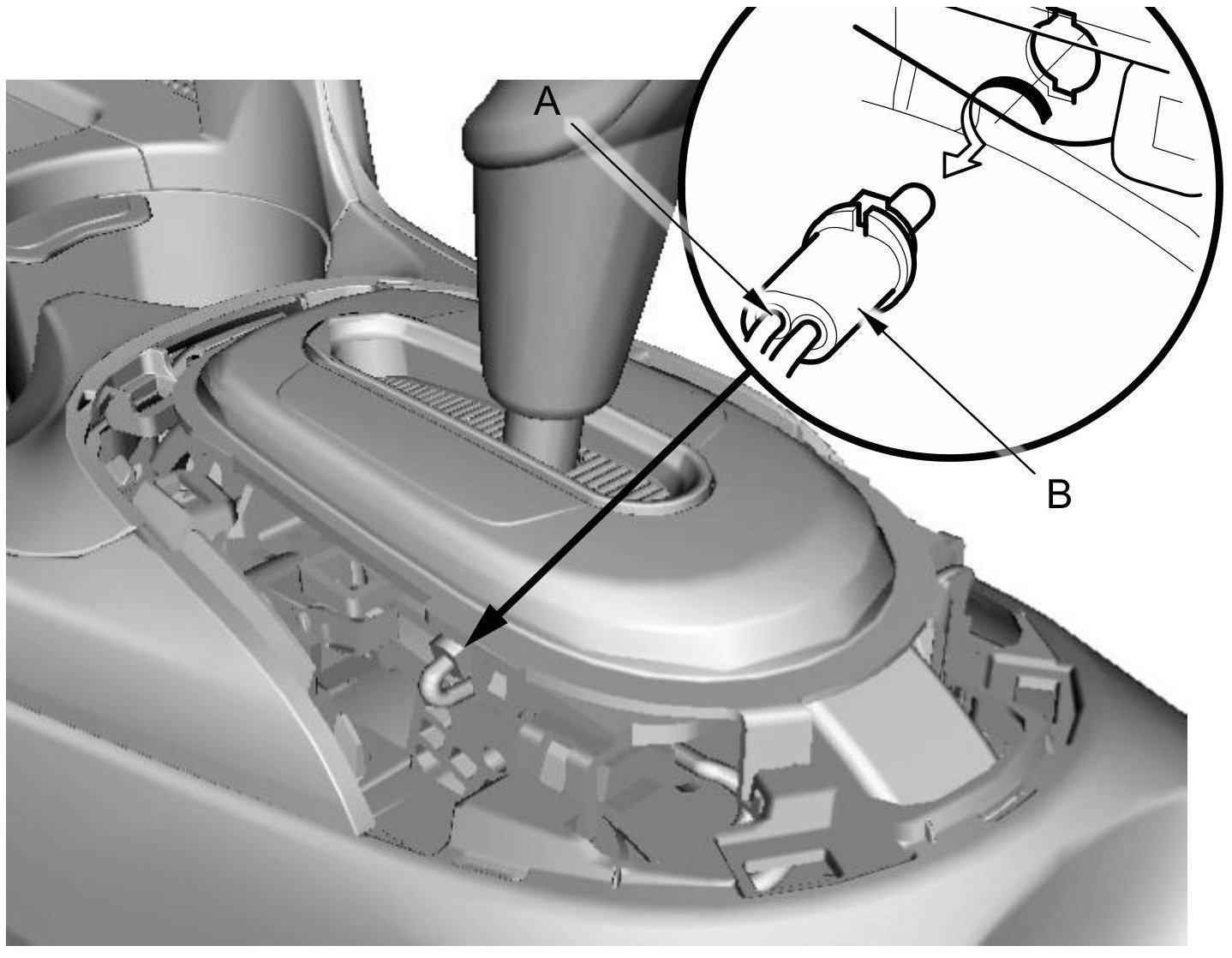 A
B