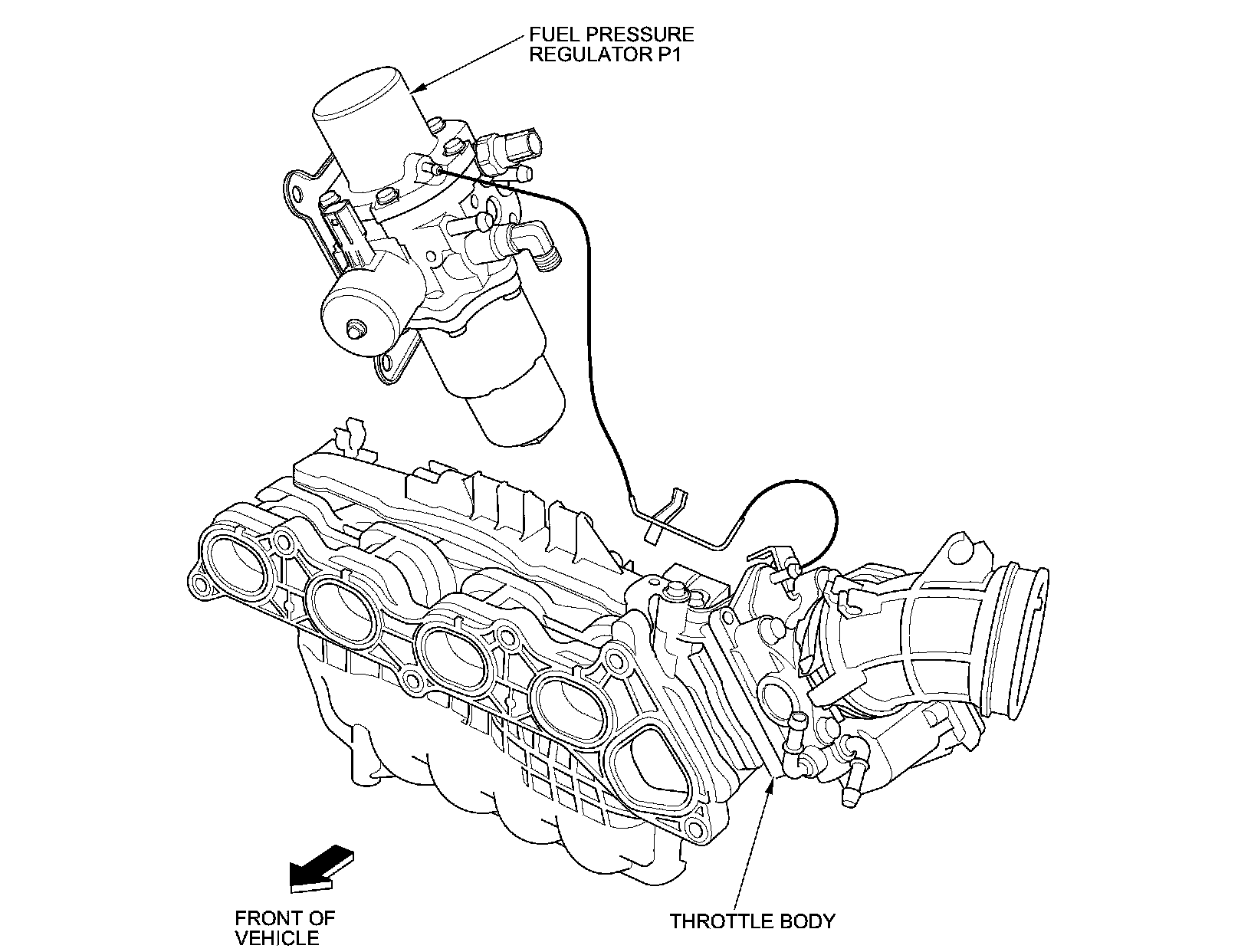 FUEL PRESSURE REGULATOR P1

FRONT OF VEHICLE

THROTTLE BODY