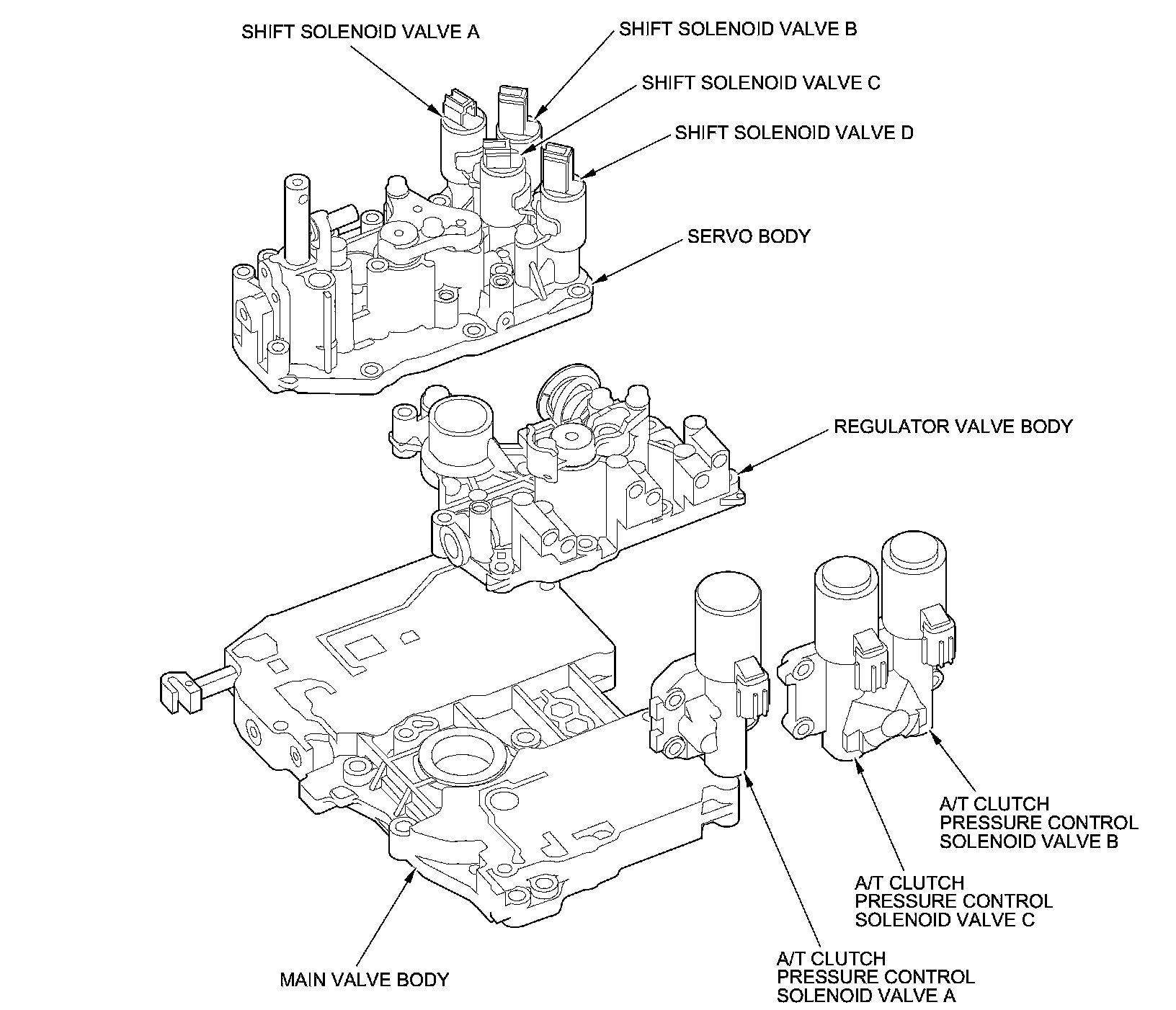 SHIFT SOLENOID VALVE A
SHIFT SOLENOID VALVE B
SHIFT SOLENOID VALVE C
SHIFT SOLENOID VALVE D
SERVO BODY
REGULATOR VALVE BODY
A/T CLUTCH PRESSURE CONTROL SOLENOID VALVE B
A/T CLUTCH PRESSURE CONTROL SOLENOID VALVE C
MAIN VALVE BODY
A/T CLUTCH PRESSURE CONTROL SOLENOID VALVE A