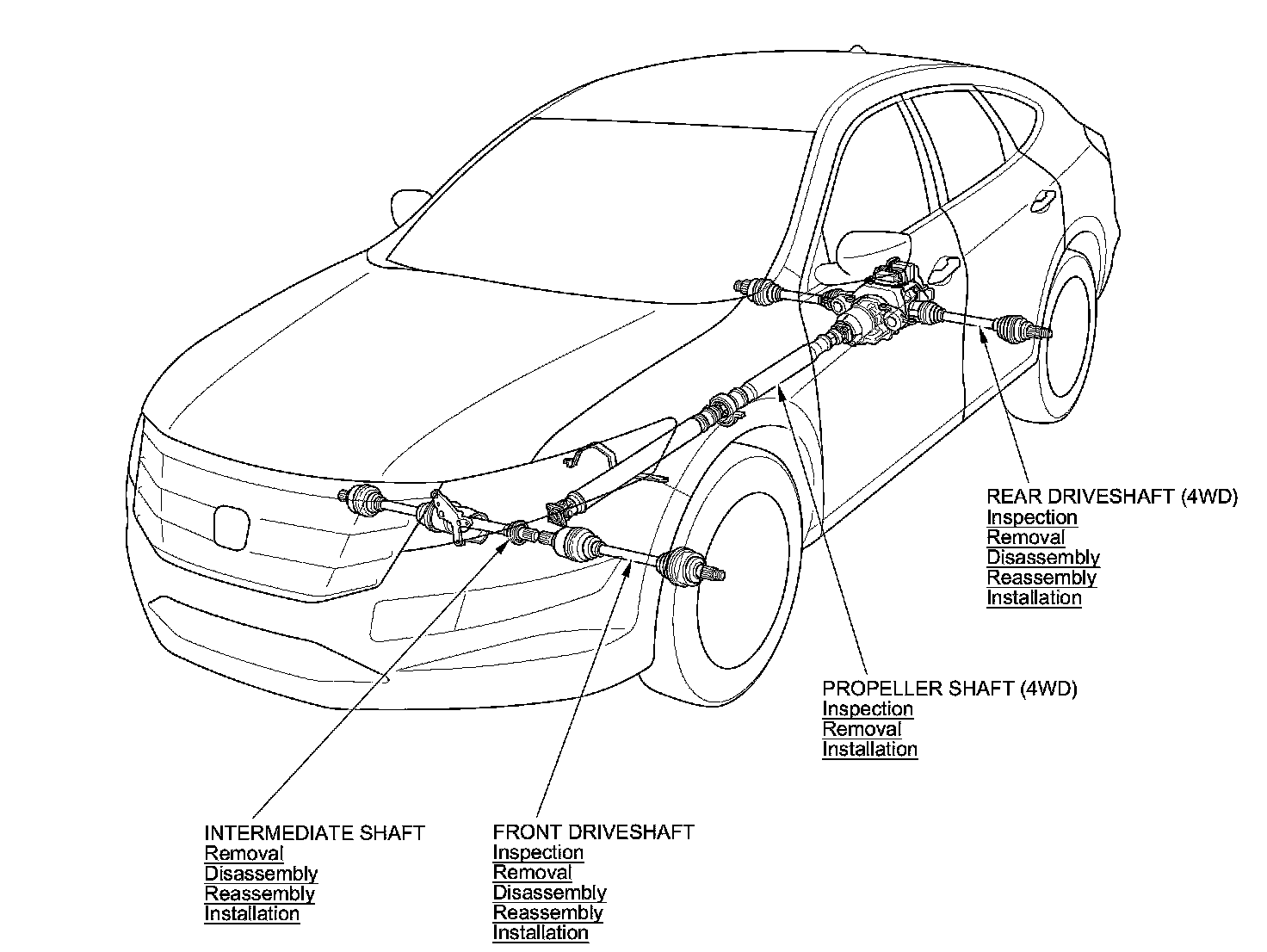 REAR DRIVESHAFT (4WD)
Inspection
Removal
Disassembly
Reassembly
Installation

PROPELLER SHAFT (4WD)
Inspection
Removal
Installation

INTERMEDIATE SHAFT
Removal
Disassembly
Reassembly
Installation

FRONT DRIVESHAFT
Inspection
Removal
Disassembly
Reassembly
Installation