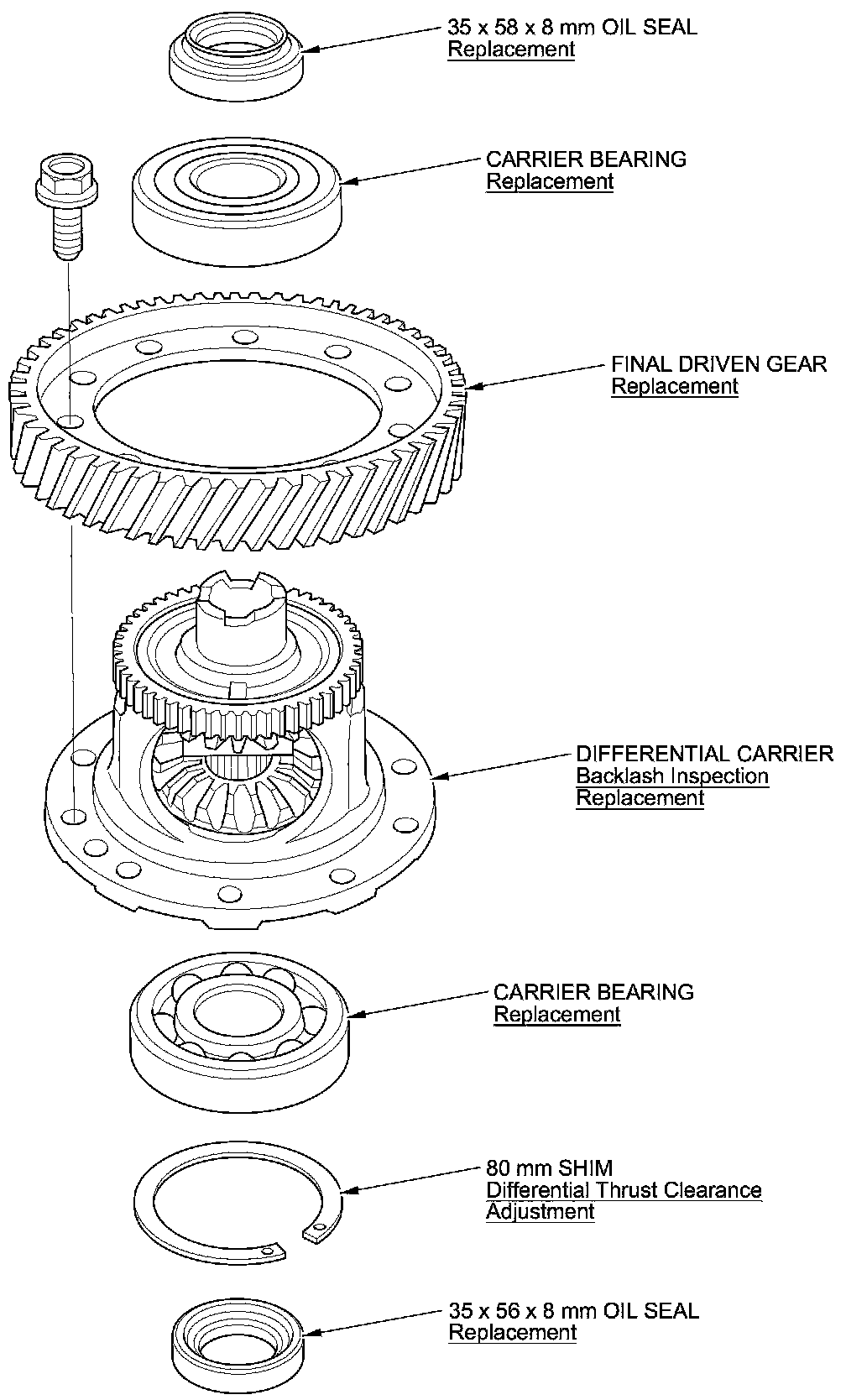 35 x 58 x 8 mm OIL SEAL
Replacement

CARRIER BEARING
Replacement

FINAL DRIVEN GEAR
Replacement

DIFFERENTIAL CARRIER
Backlash Inspection
Replacement

CARRIER BEARING
Replacement

80 mm SHIM
Differential Thrust Clearance
Adjustment

35 x 56 x 8 mm OIL SEAL
Replacement