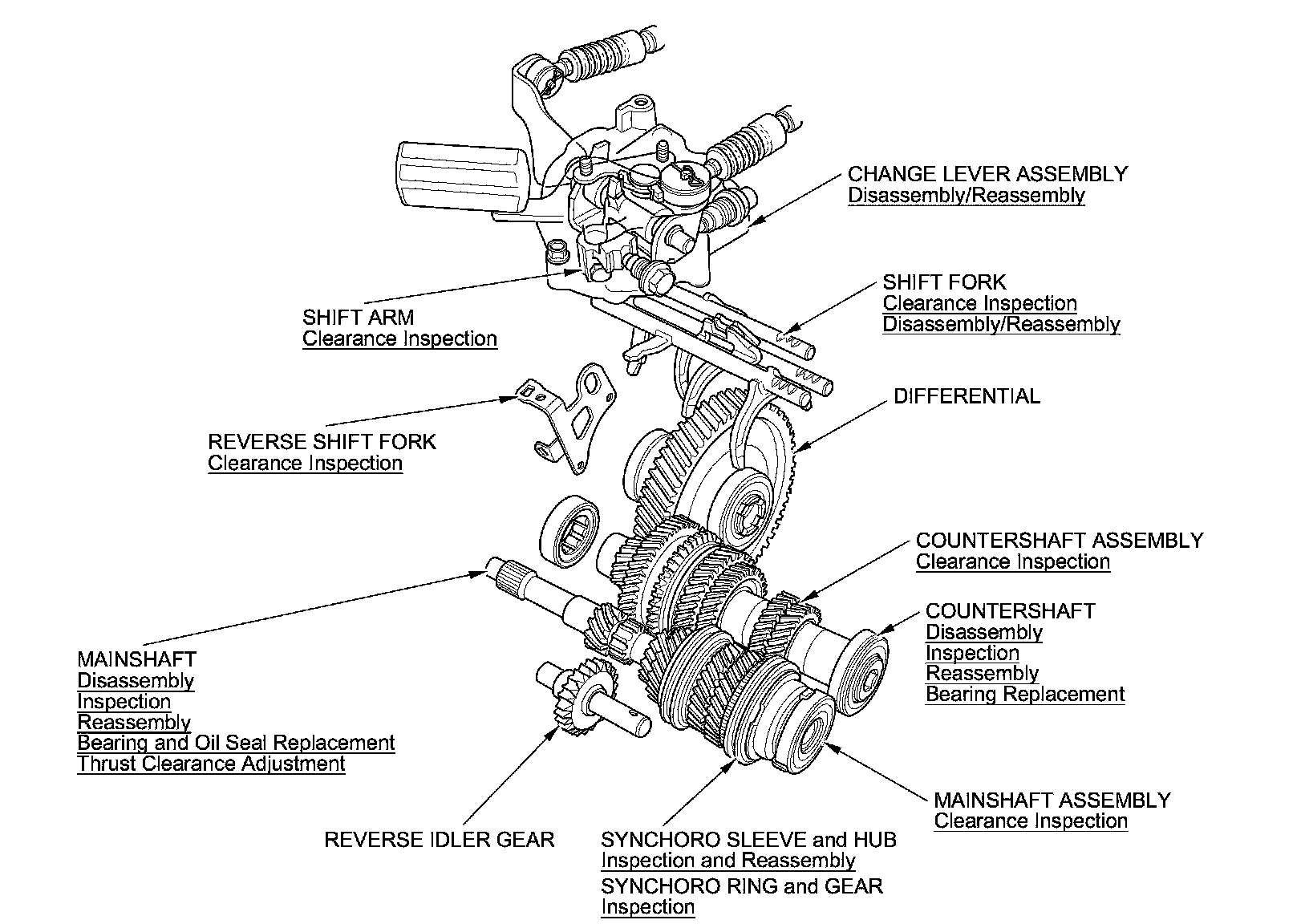 CHANGE LEVER ASSEMBLY
Disassembly/Reassembly

SHIFT FORK
Clearance Inspection
Disassembly/Reassembly

SHIFT ARM
Clearance Inspection

DIFFERENTIAL

REVERSE SHIFT FORK
Clearance Inspection

COUNTERSHAFT ASSEMBLY
Clearance Inspection

COUNTERSHAFT
Disassembly
Inspection
Reassembly
Bearing Replacement

MAINSHAFT
Disassembly
Inspection
Reassembly
Bearing and Oil Seal Replacement
Thrust Clearance Adjustment

MAINSHAFT ASSEMBLY
Clearance Inspection

REVERSE IDLER GEAR

SYNCHORO SLEEVE and HUB
Inspection and Reassembly
SYNCHORO RING and GEAR
Inspection