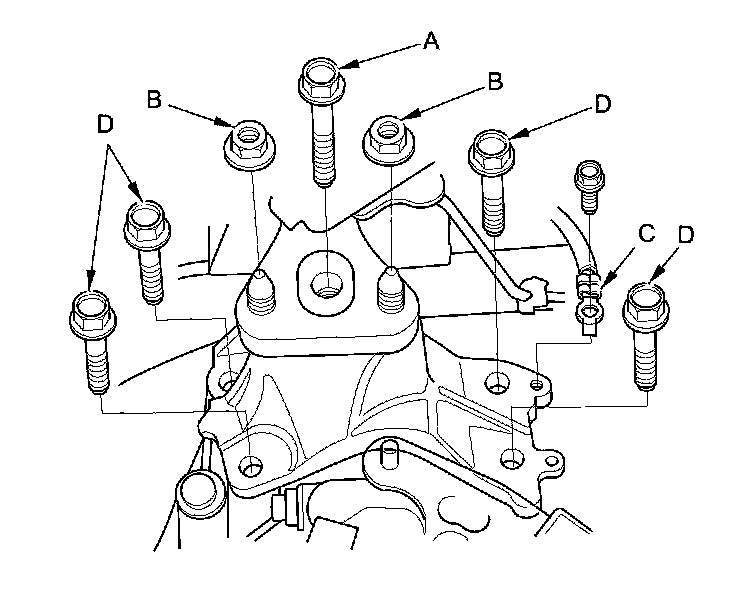 A
B
B
D
D
C
D