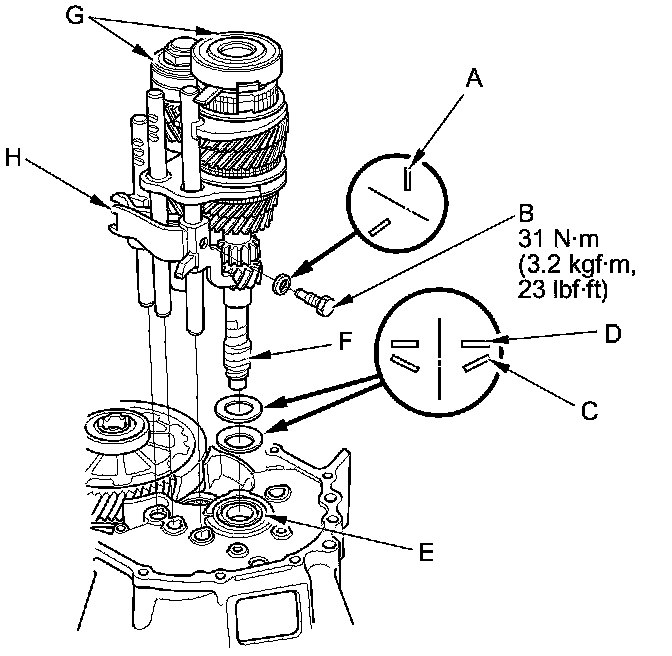 G

A

H

B
31 N·m
(3.2 kgf·m,
23 lbf·ft)

F

D

C

E