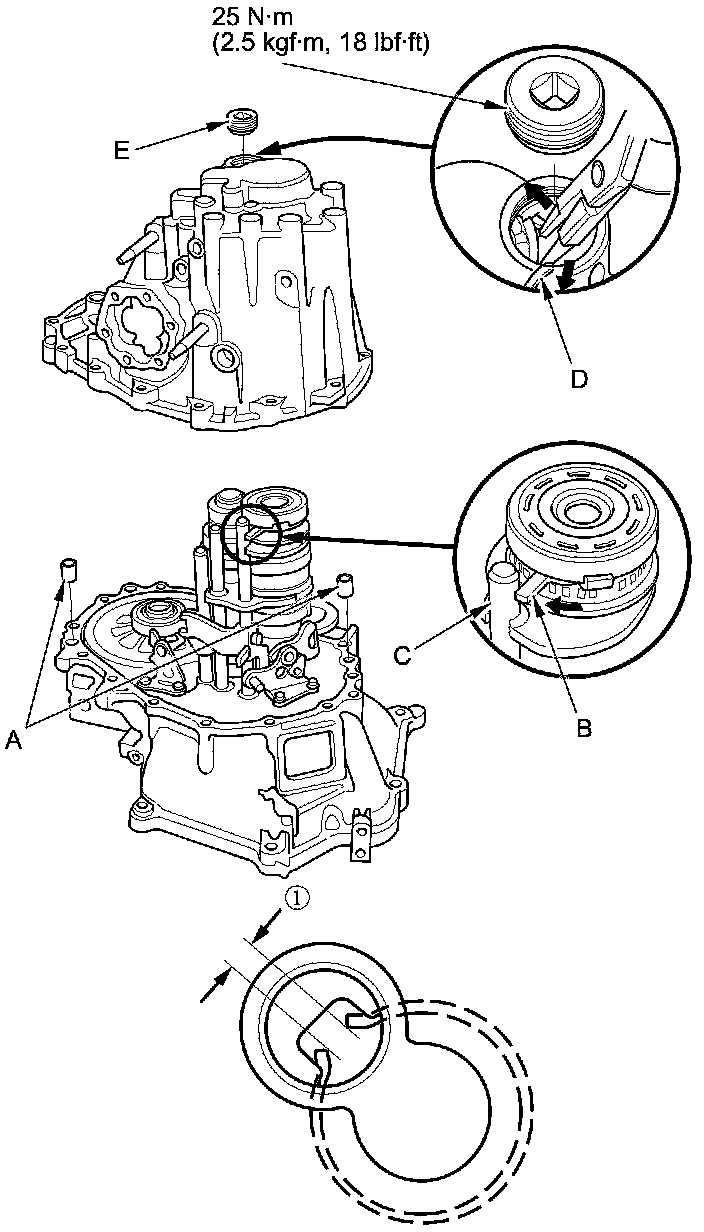 25 N·m
(2.5 kgf·m, 18 lbf·ft)

E

D

C

B

A

①