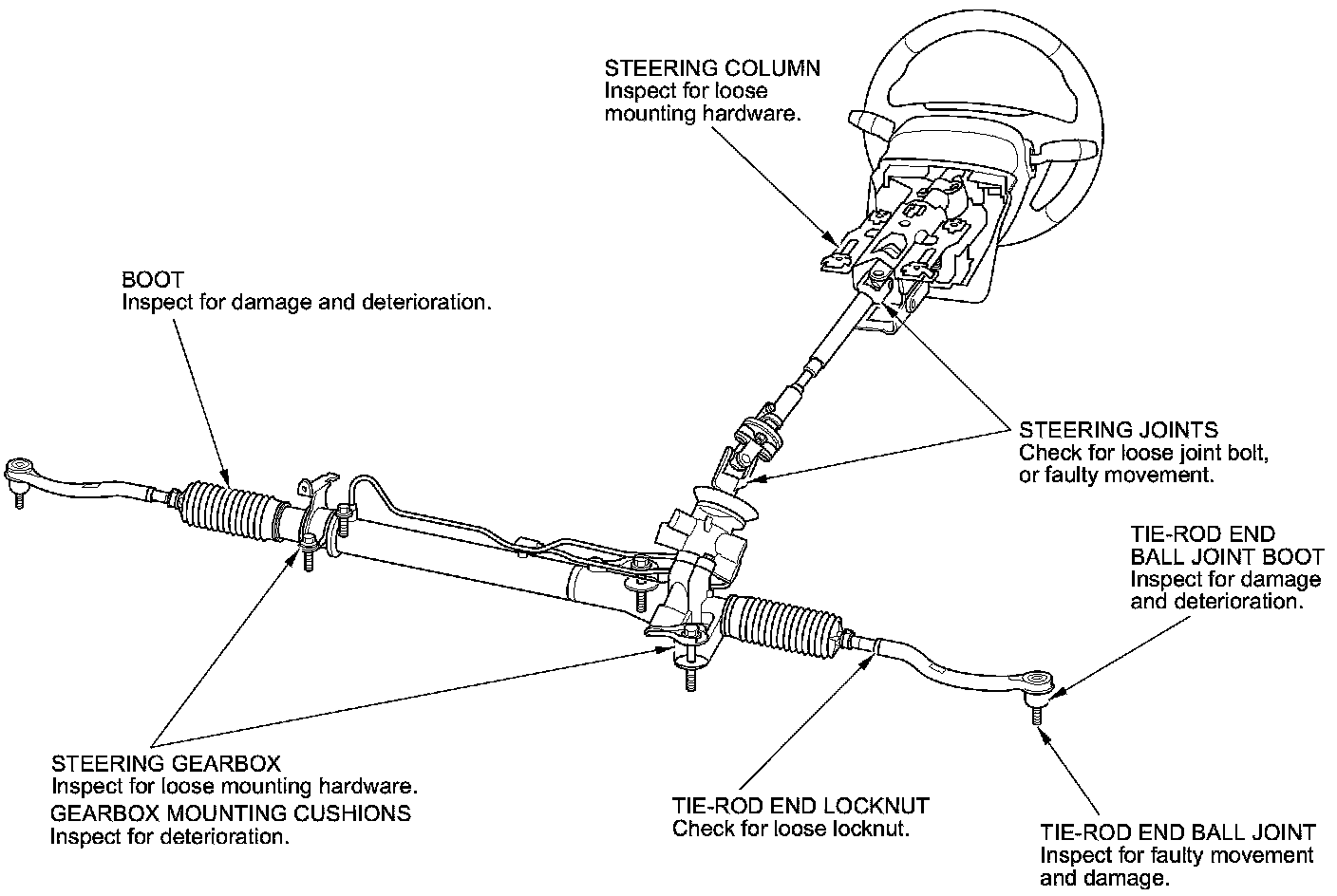 STEERING COLUMN
Inspect for loose mounting hardware.

BOOT
Inspect for damage and deterioration.

STEERING JOINTS
Check for loose joint bolt, or faulty movement.

TIE-ROD END BALL JOINT BOOT
Inspect for damage and deterioration.

STEERING GEARBOX
Inspect for loose mounting hardware.

GEARBOX MOUNTING CUSHIONS
Inspect for deterioration.

TIE-ROD END LOCKNUT
Check for loose locknut.

TIE-ROD END BALL JOINT
Inspect for faulty movement and damage.