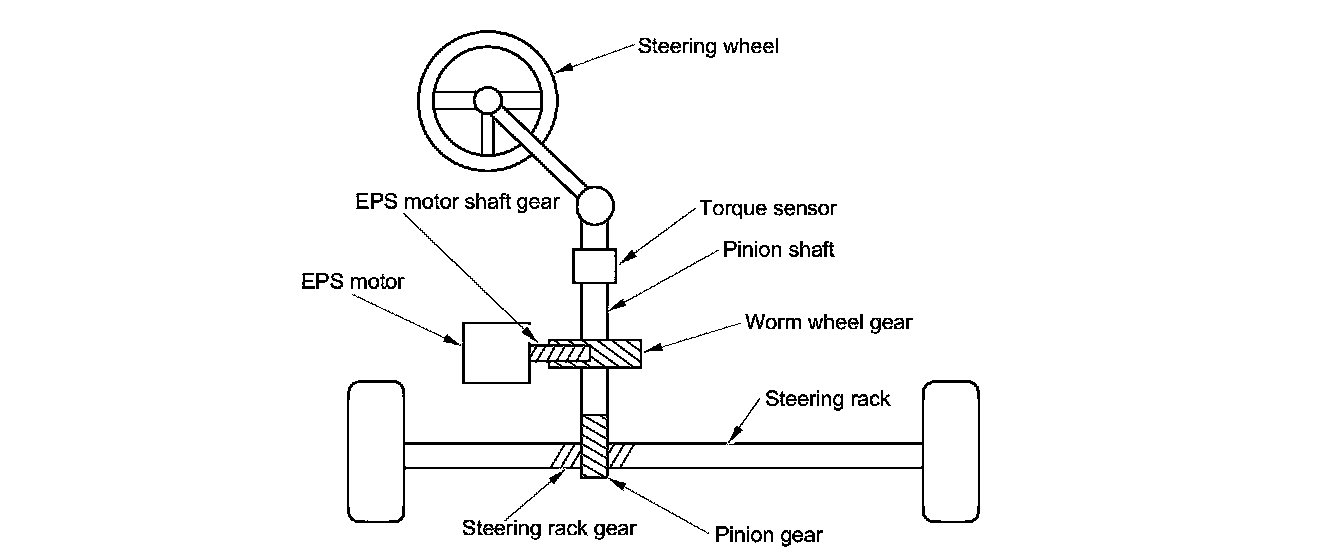 Steering wheel
EPS motor shaft gear
Torque sensor
Pinion shaft
EPS motor
Worm wheel gear
Steering rack
Steering rack gear
Pinion gear