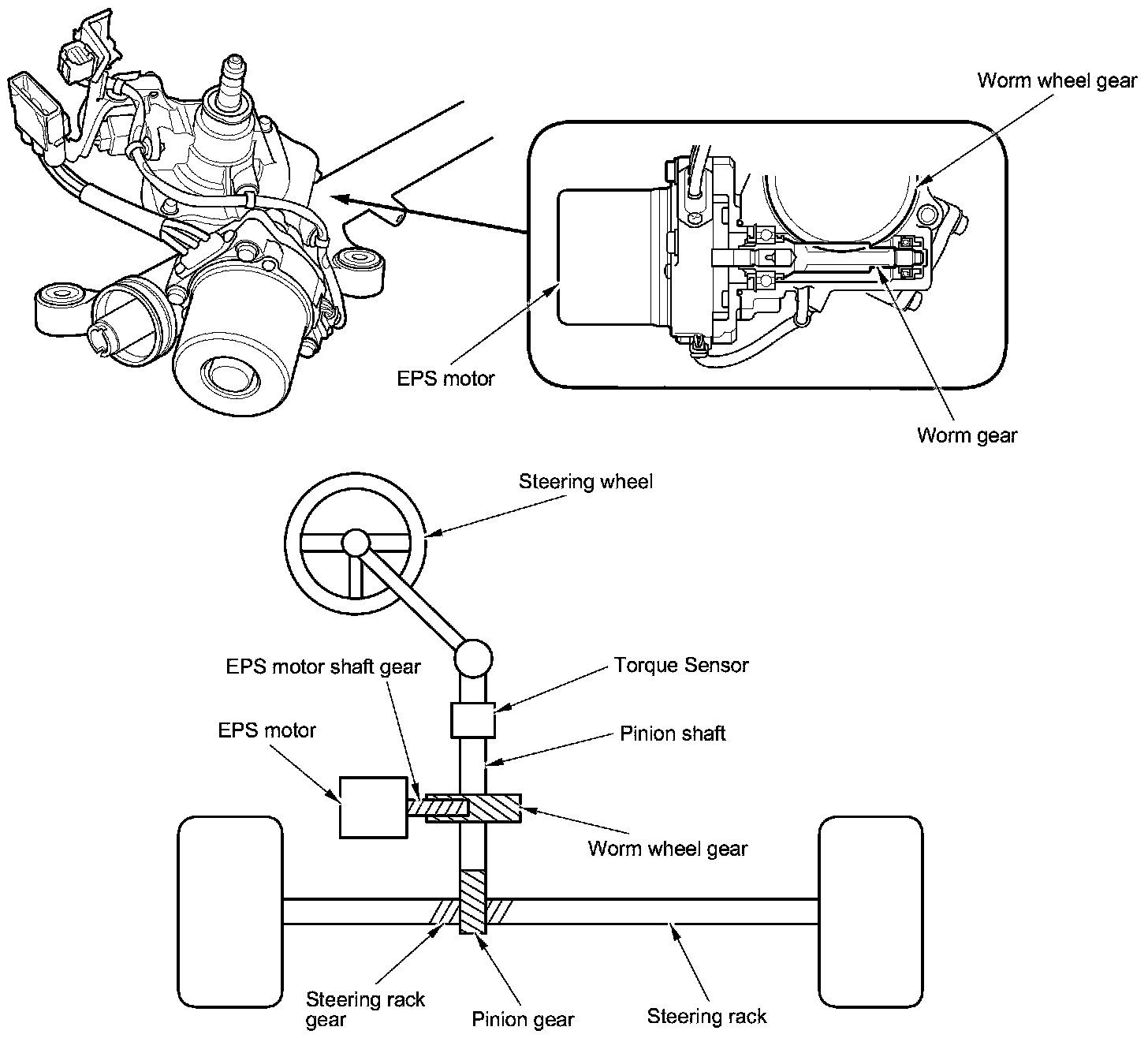 Worm wheel gear

EPS motor

Worm gear

Steering wheel

EPS motor shaft gear

Torque Sensor

EPS motor

Pinion shaft

Worm wheel gear

Steering rack gear

Pinion gear

Steering rack