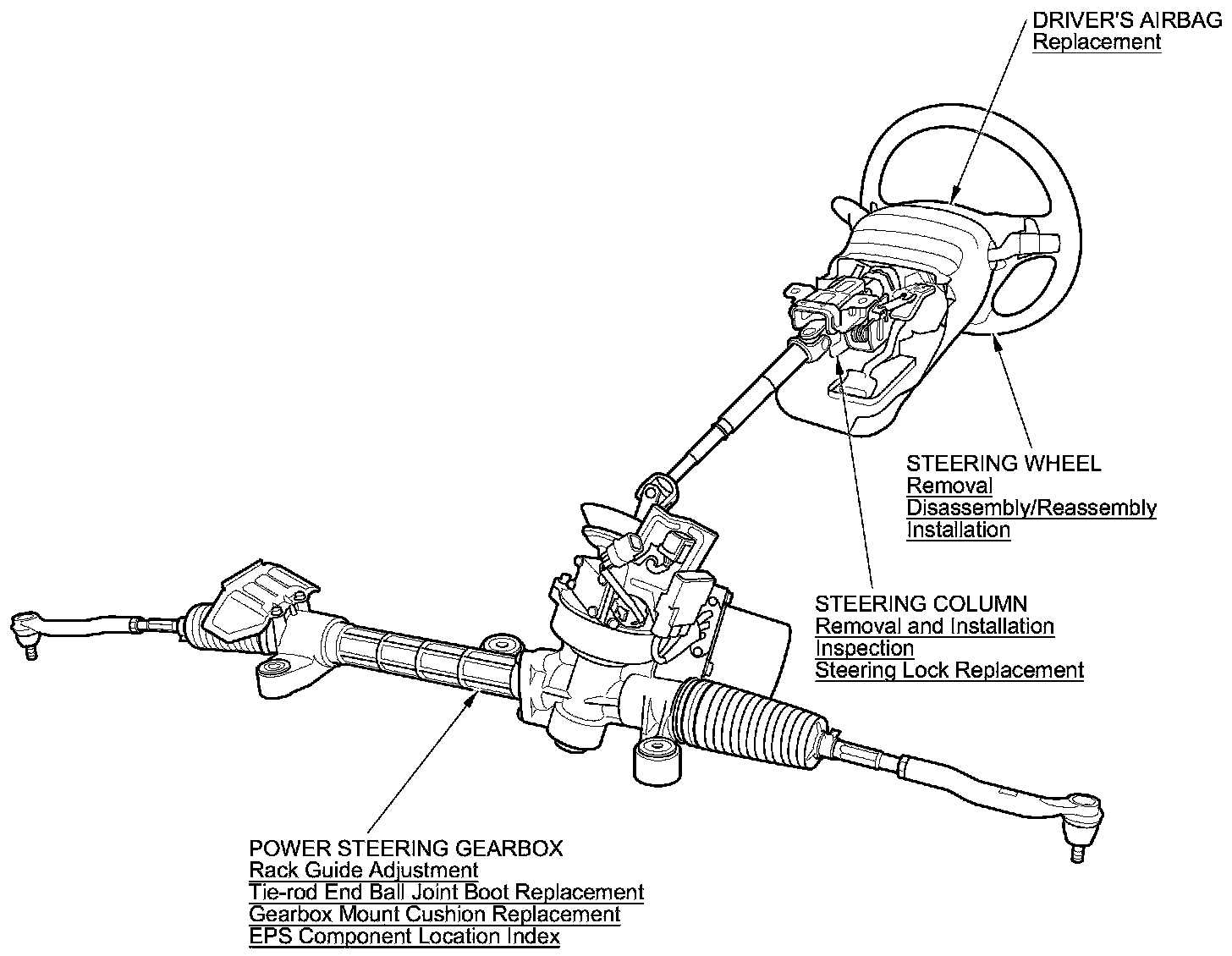 DRIVER'S AIRBAG
Replacement

STEERING WHEEL
Removal
Disassembly/Reassembly
Installation

STEERING COLUMN
Removal and Installation
Inspection
Steering Lock Replacement

POWER STEERING GEARBOX
Rack Guide Adjustment
Tie-rod End Ball Joint Boot Replacement
Gearbox Mount Cushion Replacement
EPS Component Location Index