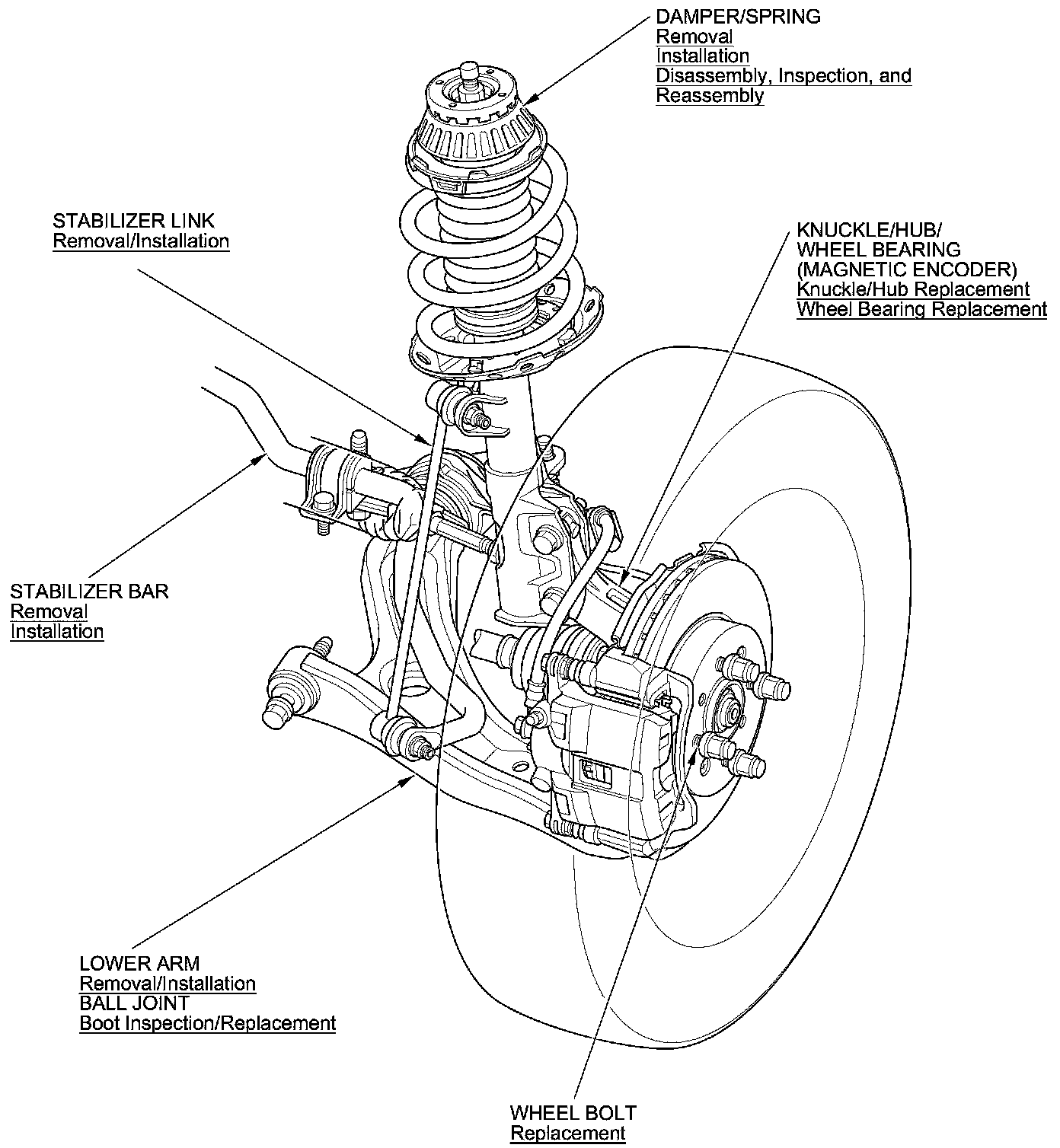 DAMPER/SPRING
Removal
Installation
Disassembly, Inspection, and Reassembly

STABILIZER LINK
Removal/Installation

KNUCKLE/HUB/
WHEEL BEARING
(MAGNETIC ENCODER)
Knuckle/Hub Replacement
Wheel Bearing Replacement

STABILIZER BAR
Removal
Installation

LOWER ARM
Removal/Installation
BALL JOINT
Boot Inspection/Replacement

WHEEL BOLT
Replacement