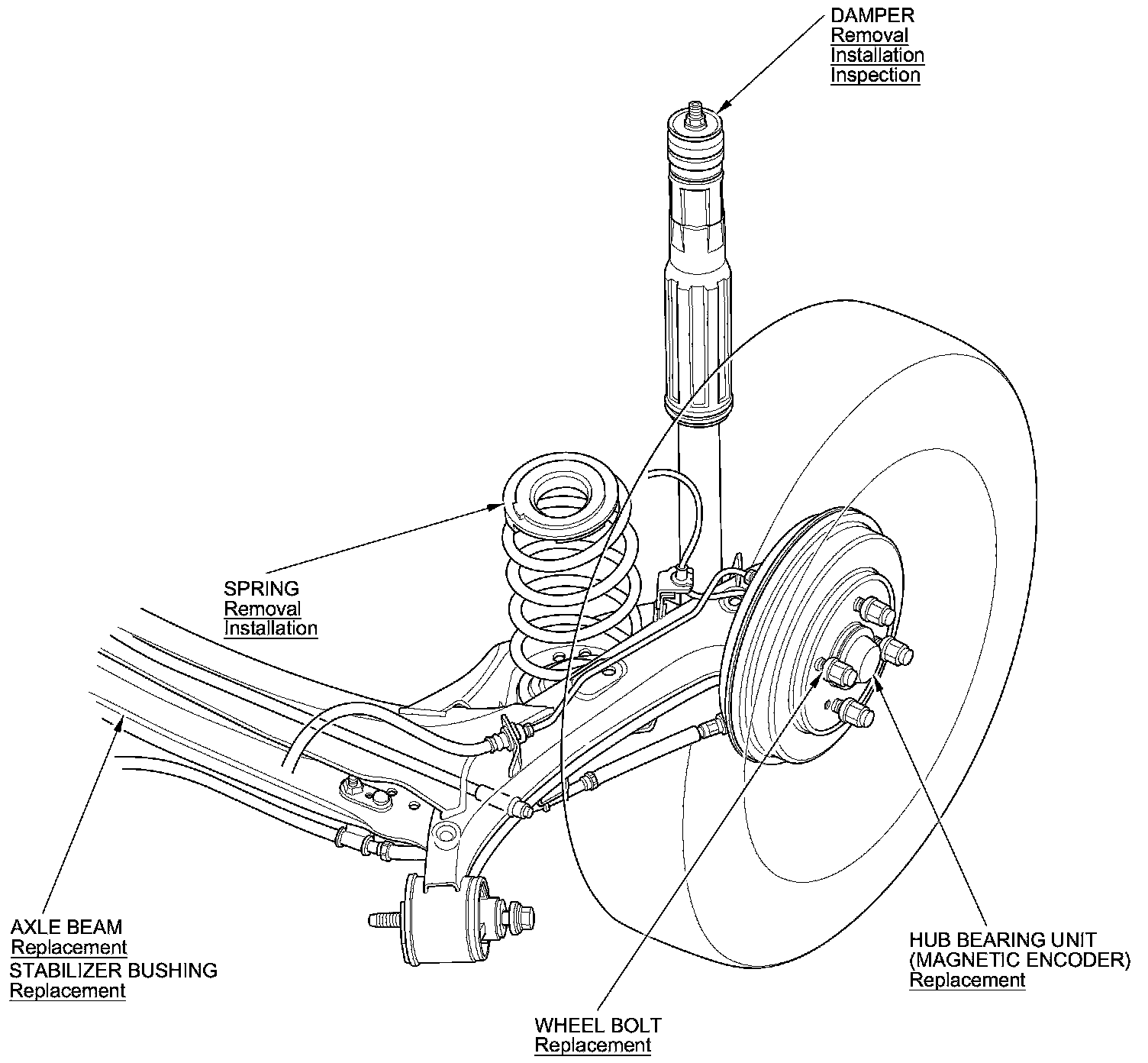 DAMPER
Removal
Installation
Inspection

SPRING
Removal
Installation

AXLE BEAM
Replacement
STABILIZER BUSHING
Replacement

WHEEL BOLT
Replacement

HUB BEARING UNIT
(MAGNETIC ENCODER)
Replacement