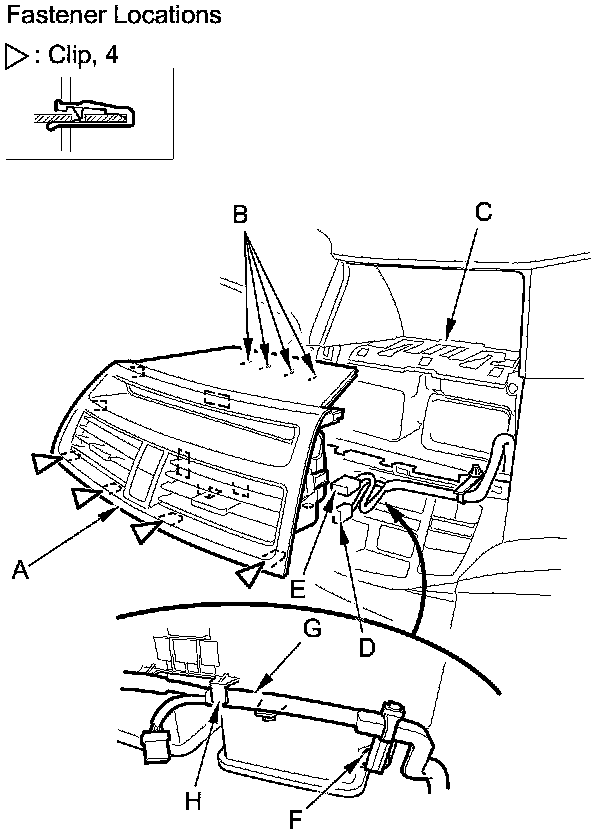 Fastener Locations

▷: Clip, 4

B
C
A
E
D
G
H
F