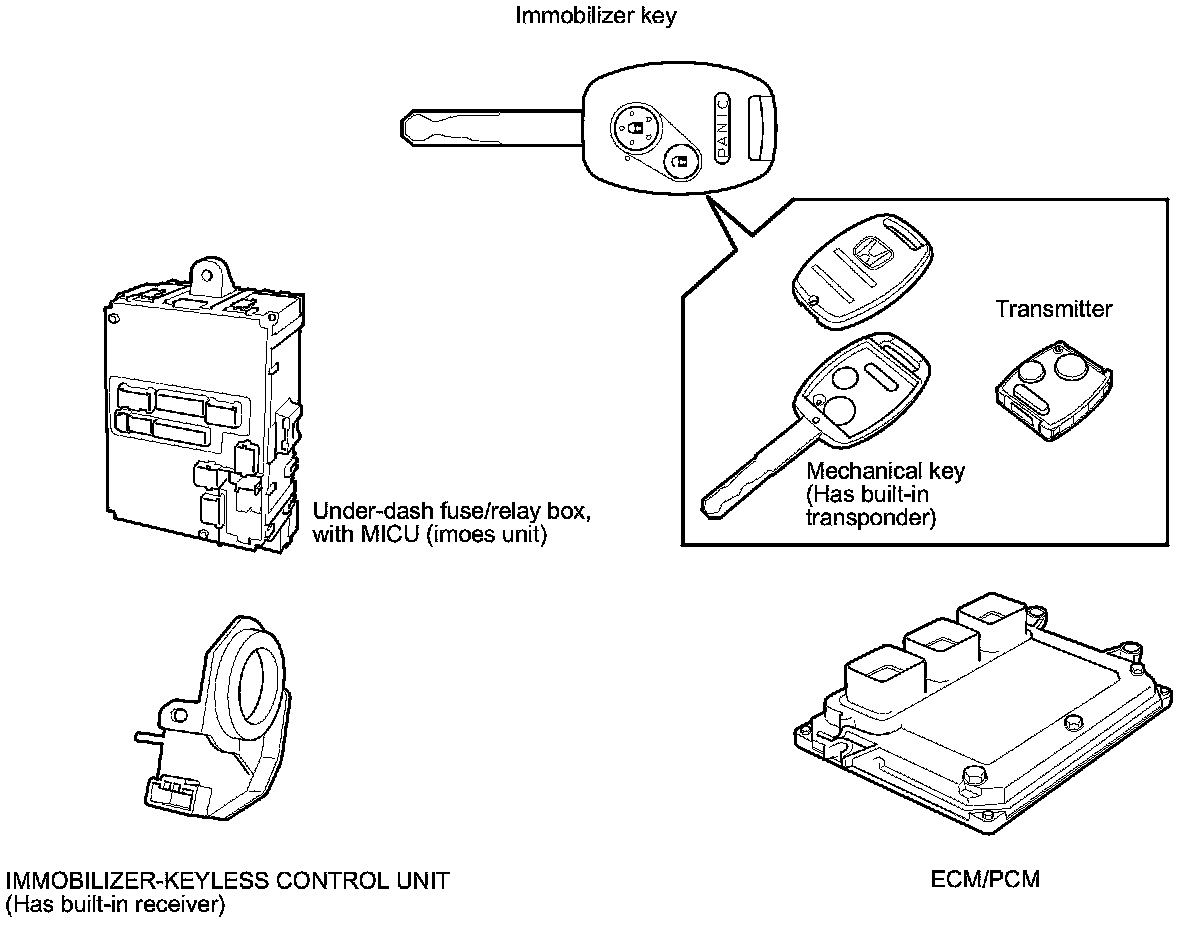 Immobilizer key

PANIC

Transmitter

Mechanical key
(Has built-in transponder)

Under-dash fuse/relay box, with MICU (imoes unit)

IMMOBILIZER-KEYLESS CONTROL UNIT
(Has built-in receiver)

ECM/PCM