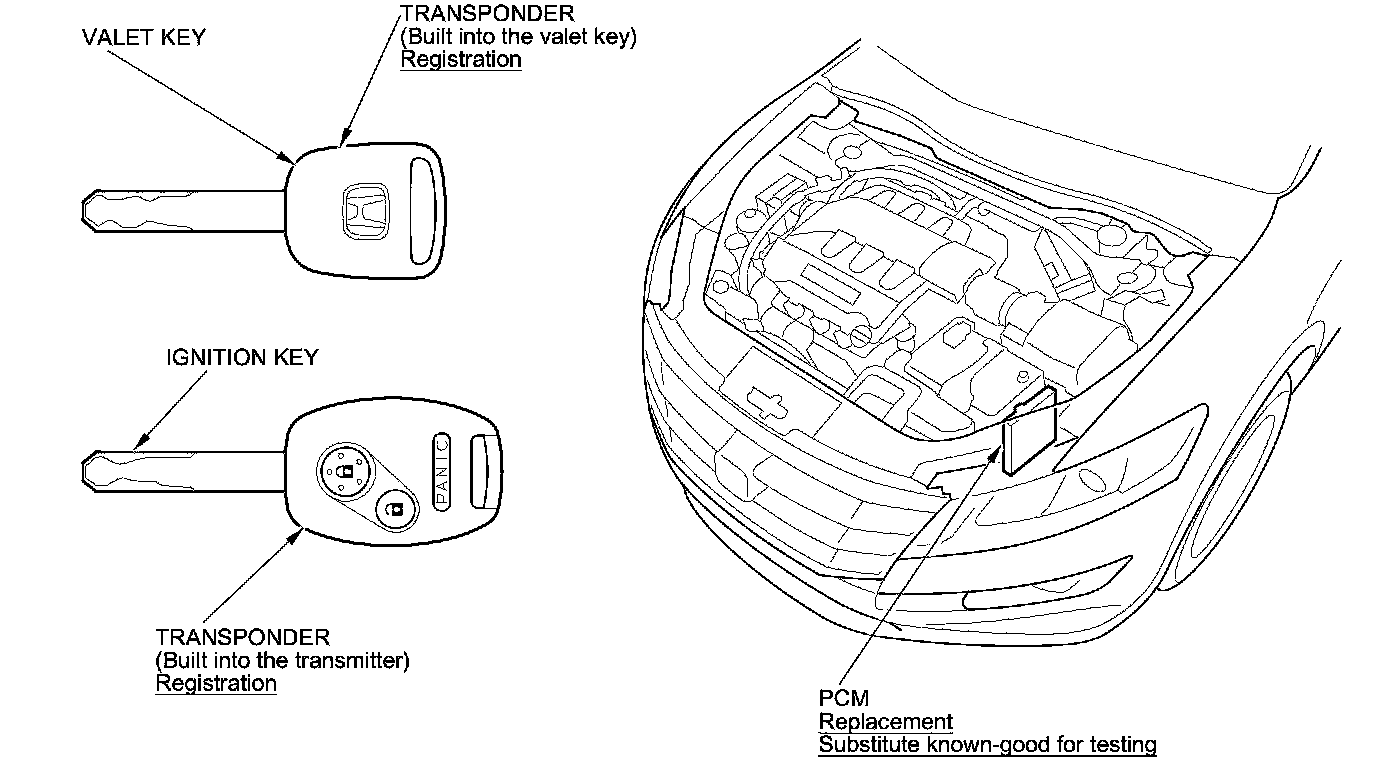 VALET KEY

TRANSPONDER
(Built into the valet key)
Registration

IGNITION KEY

PANIC

TRANSPONDER
(Built into the transmitter)
Registration

PCM
Replacement
Substitute known-good for testing