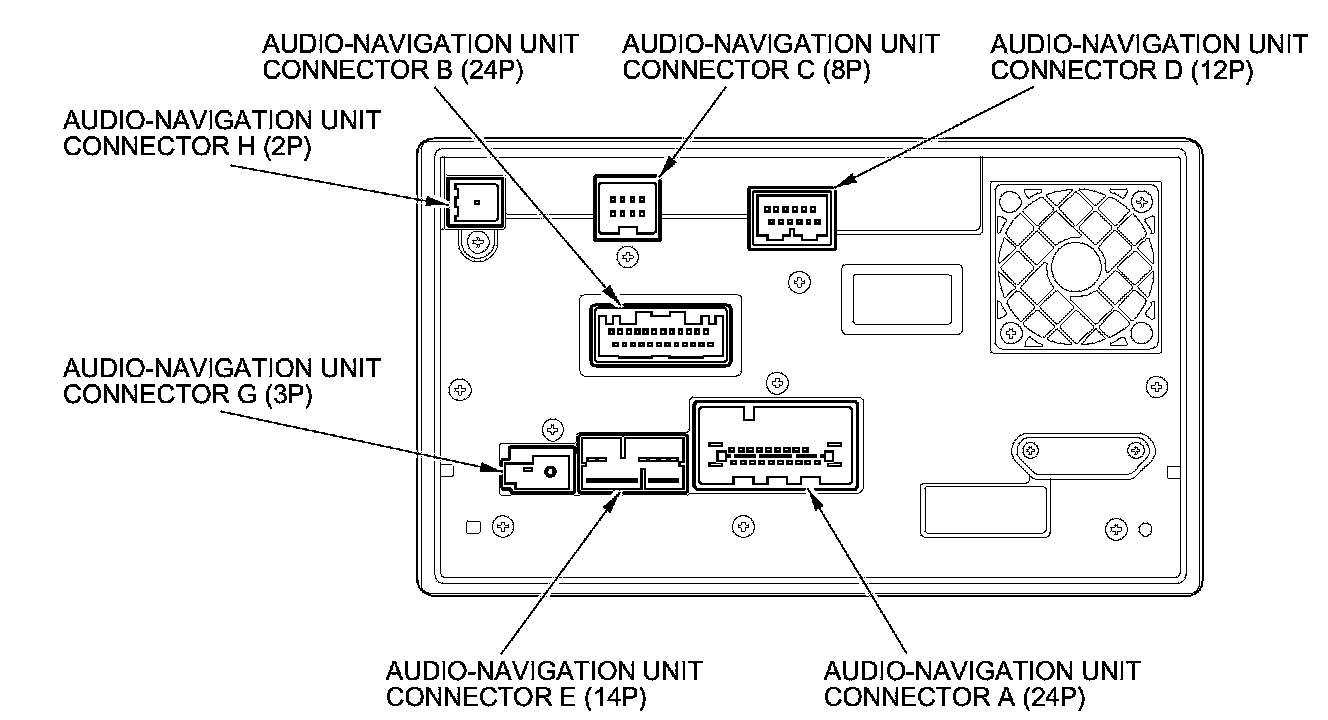 AUDIO-NAVIGATION UNIT CONNECTOR B (24P)

AUDIO-NAVIGATION UNIT CONNECTOR C (8P)

AUDIO-NAVIGATION UNIT CONNECTOR D (12P)

AUDIO-NAVIGATION UNIT CONNECTOR H (2P)

AUDIO-NAVIGATION UNIT CONNECTOR G (3P)

AUDIO-NAVIGATION UNIT CONNECTOR E (14P)

AUDIO-NAVIGATION UNIT CONNECTOR A (24P)