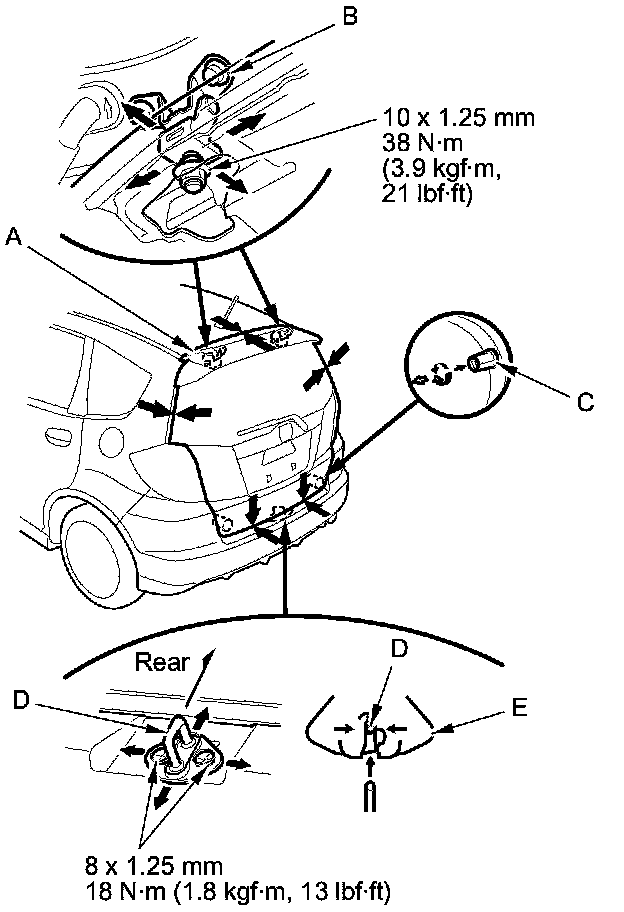 B

10 x 1.25 mm
38 N·m
(3.9 kgf·m,
21 lbf·ft)

A

C

Rear

D

D

E

8 x 1.25 mm
18 N·m (1.8 kgf·m, 13 lbf·ft)