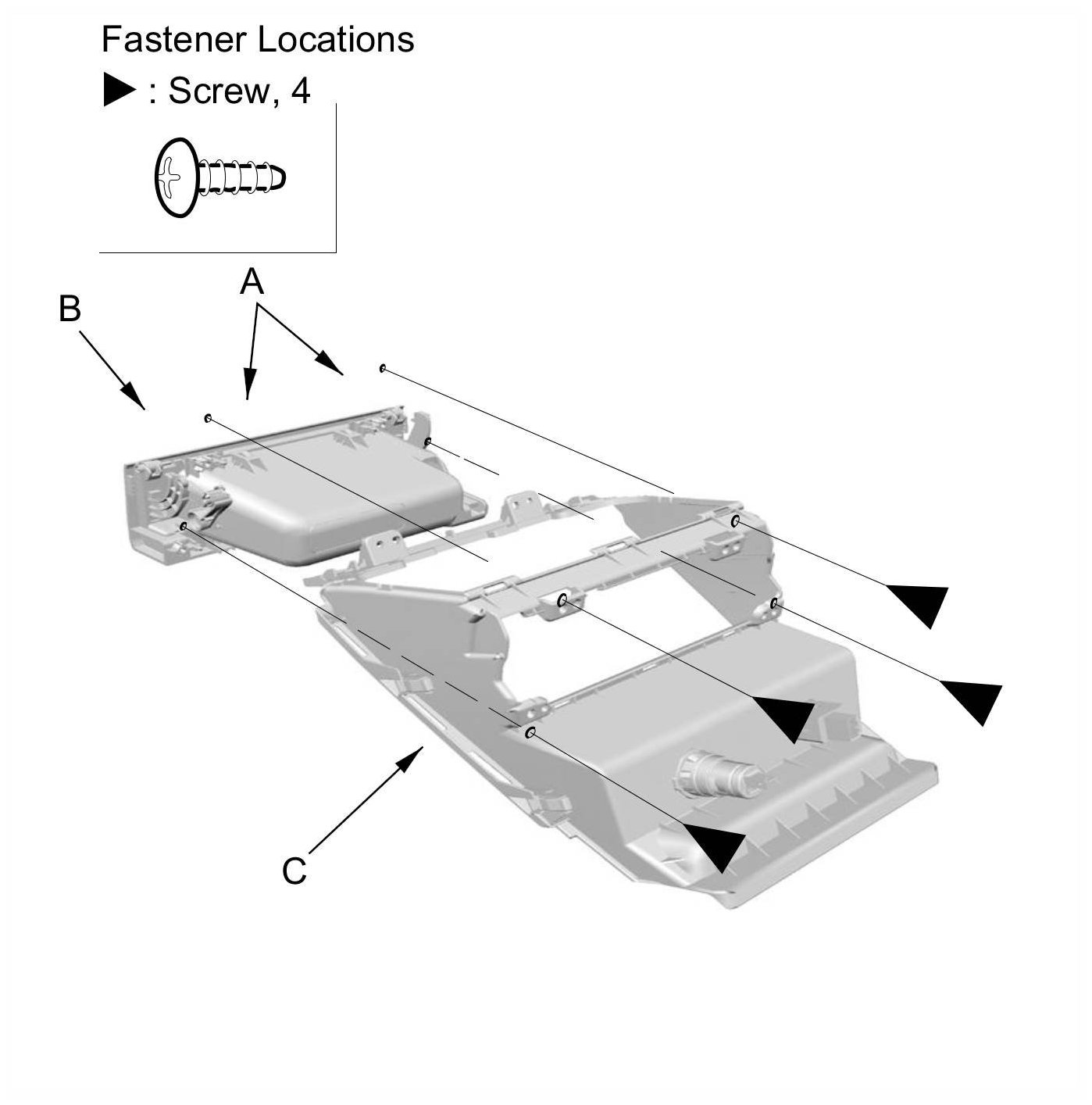 Fastener Locations

▶ : Screw, 4

A

B

C