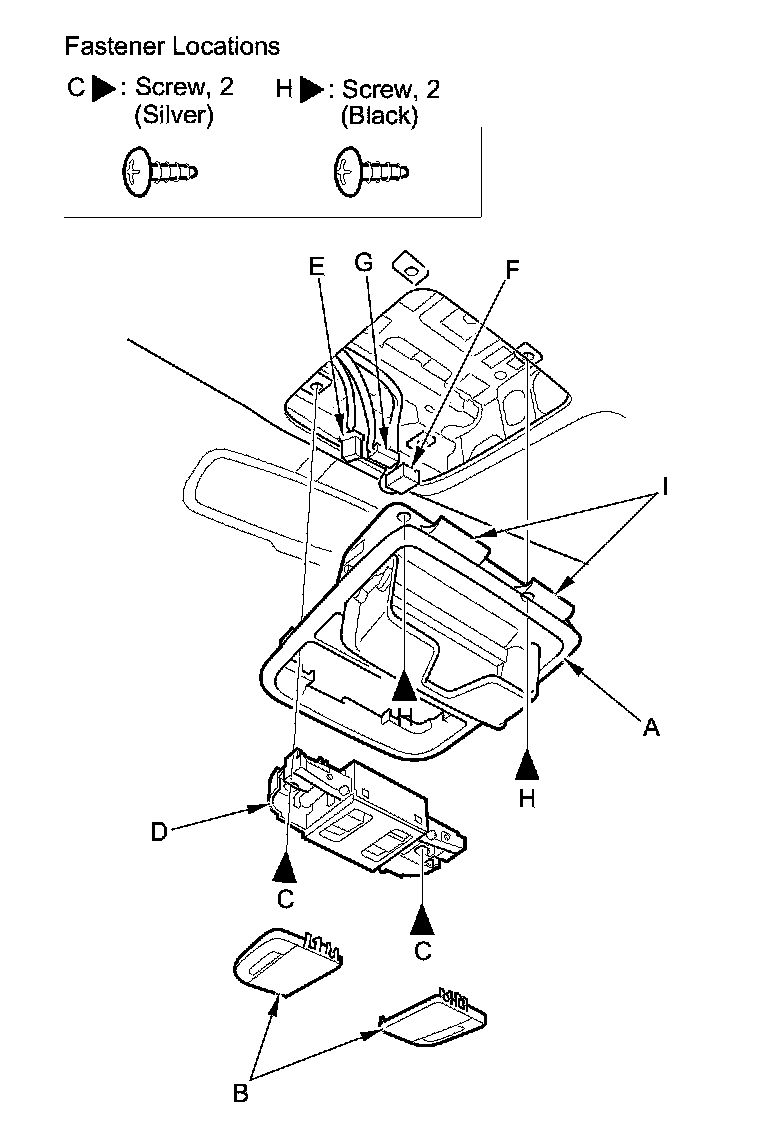 Fastener Locations

C ▶: Screw, 2 (Silver)

H ▶: Screw, 2 (Black)

E
G
F
I
H
A
H
D
C
C
B