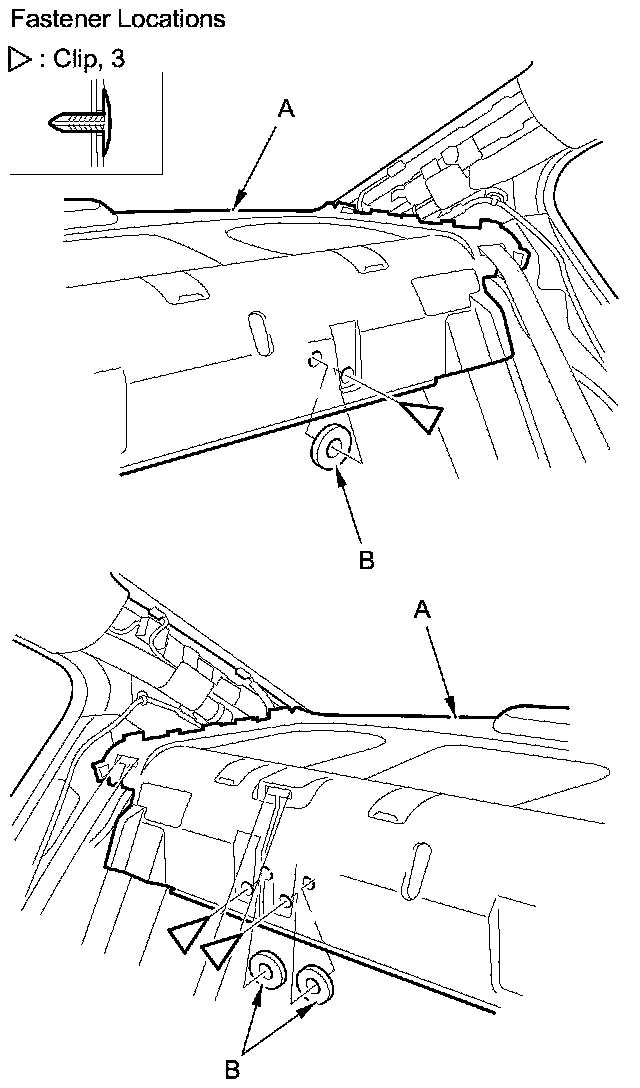 Fastener Locations
▷ : Clip, 3

A

B

A

B