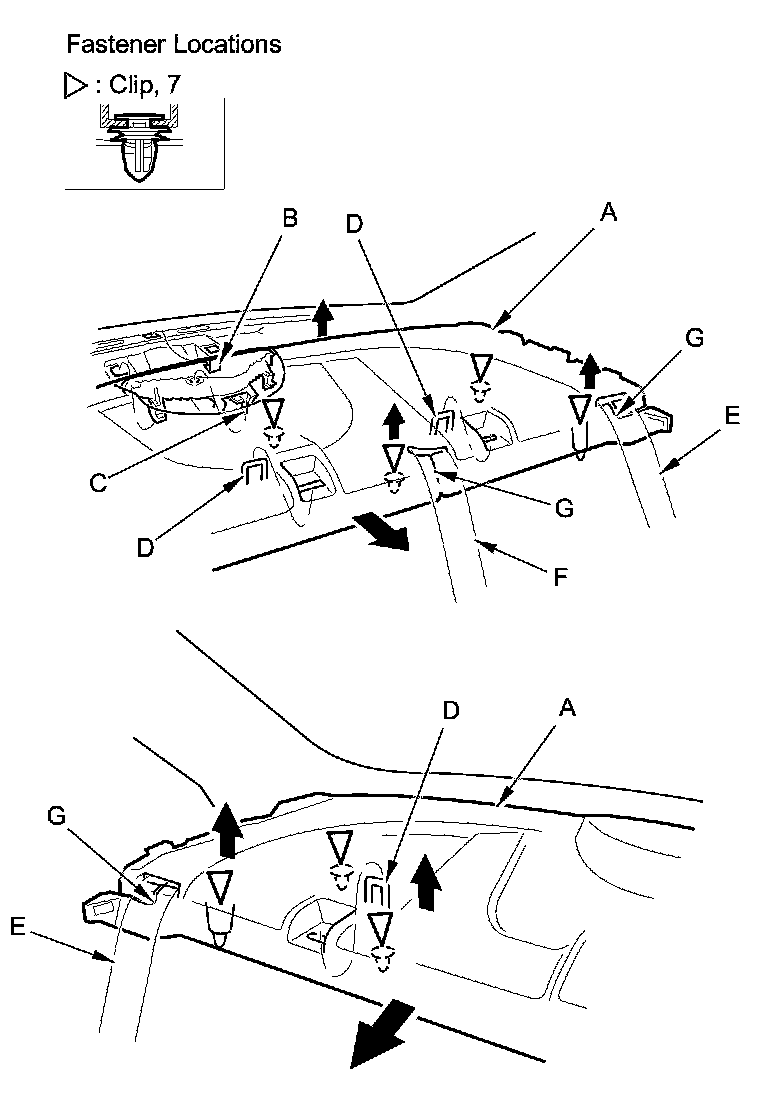 Fastener Locations

▷ : Clip, 7

B
D
A
G
E
C
D
G
F

D
A
G
E