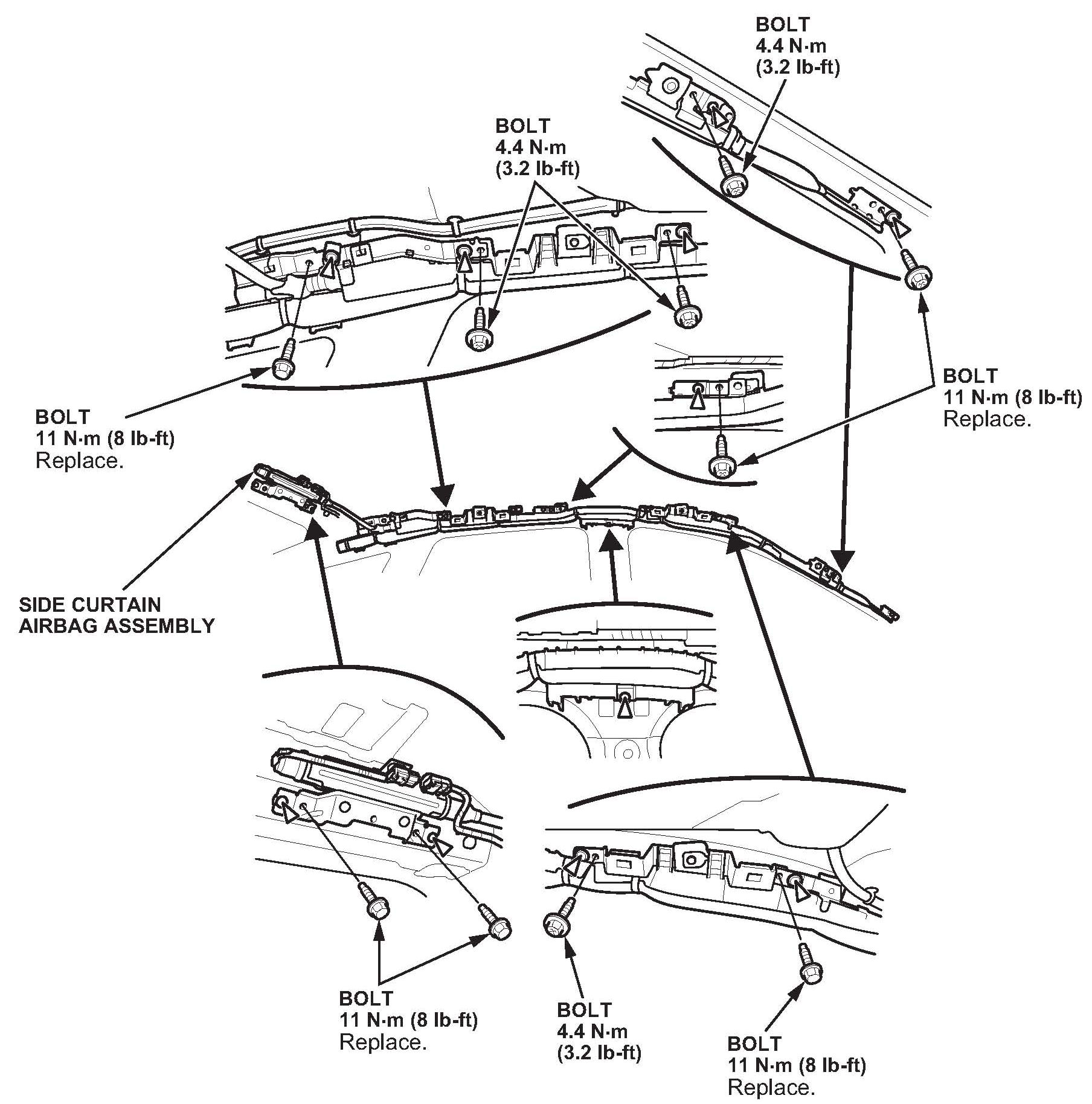 BOLT
4.4 N·m
(3.2 lb-ft)

BOLT
4.4 N·m
(3.2 lb-ft)

BOLT
11 N·m (8 lb-ft)
Replace.

BOLT
11 N·m (8 lb-ft)
Replace.

SIDE CURTAIN
AIRBAG ASSEMBLY

BOLT
11 N·m (8 lb-ft)
Replace.

BOLT
4.4 N·m
(3.2 lb-ft)

BOLT
11 N·m (8 lb-ft)
Replace.