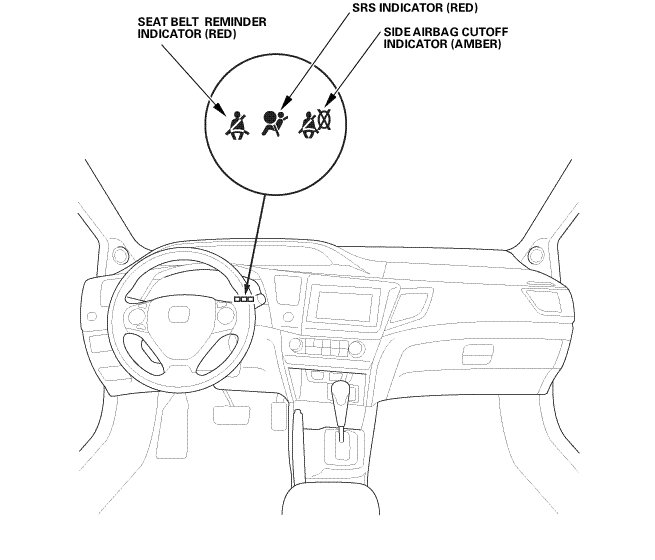 SEAT BELT REMINDER INDICATOR (RED)

SRS INDICATOR (RED)

SIDE AIRBAG CUTOFF INDICATOR (AMBER)