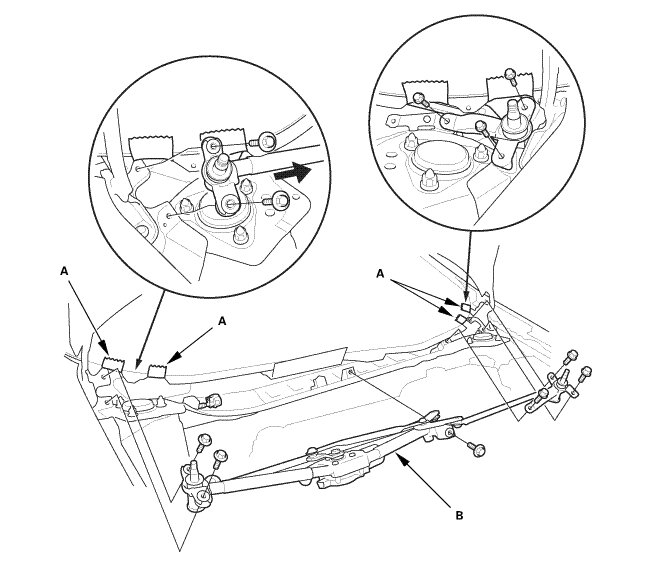 A
A
A
B