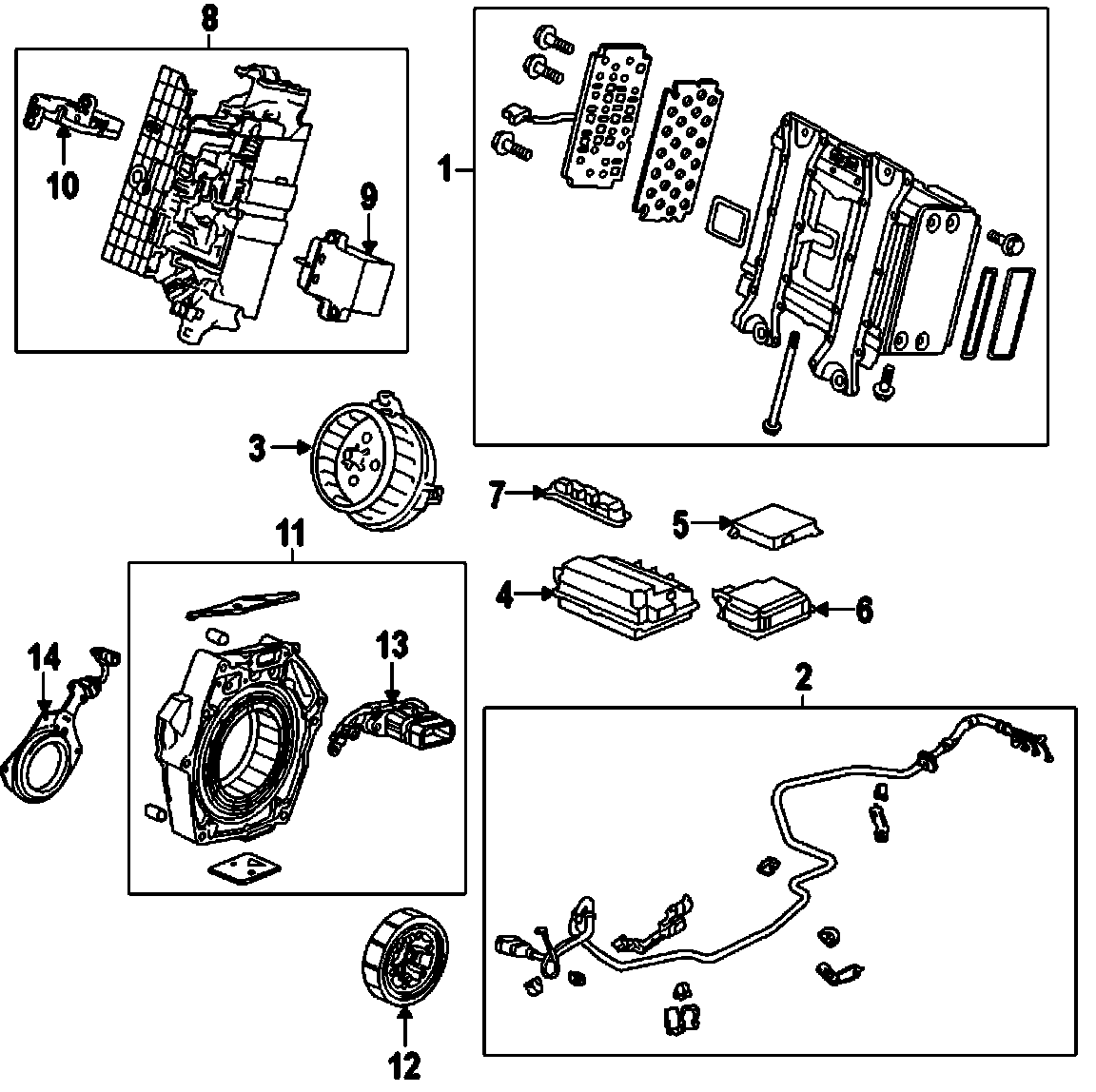 8
10
9
1
3
7
5
11
4
6
14
13
2
12