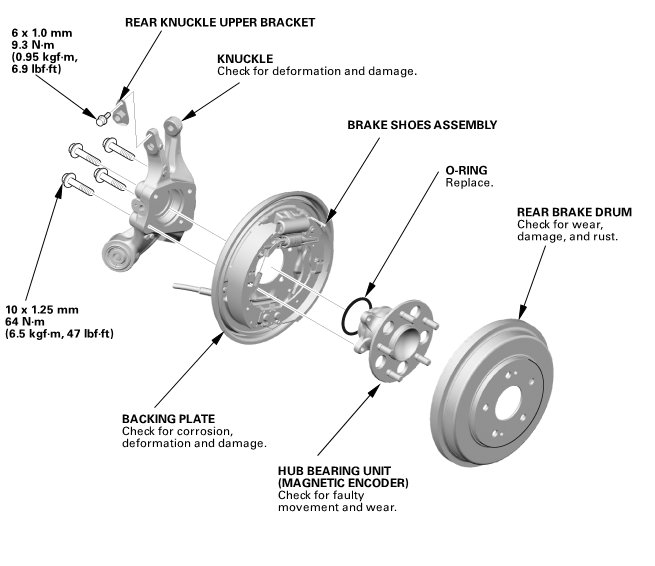 6 x 1.0 mm
9.3 N·m
(0.95 kgf·m,
6.9 lbf·ft)

REAR KNUCKLE UPPER BRACKET

KNUCKLE
Check for deformation and damage.

BRAKE SHOES ASSEMBLY

O-RING
Replace.

REAR BRAKE DRUM
Check for wear, damage, and rust.

10 x 1.25 mm
64 N·m
(6.5 kgf·m, 47 lbf·ft)

BACKING PLATE
Check for corrosion, deformation and damage.

HUB BEARING UNIT
(MAGNETIC ENCODER)
Check for faulty movement and wear.