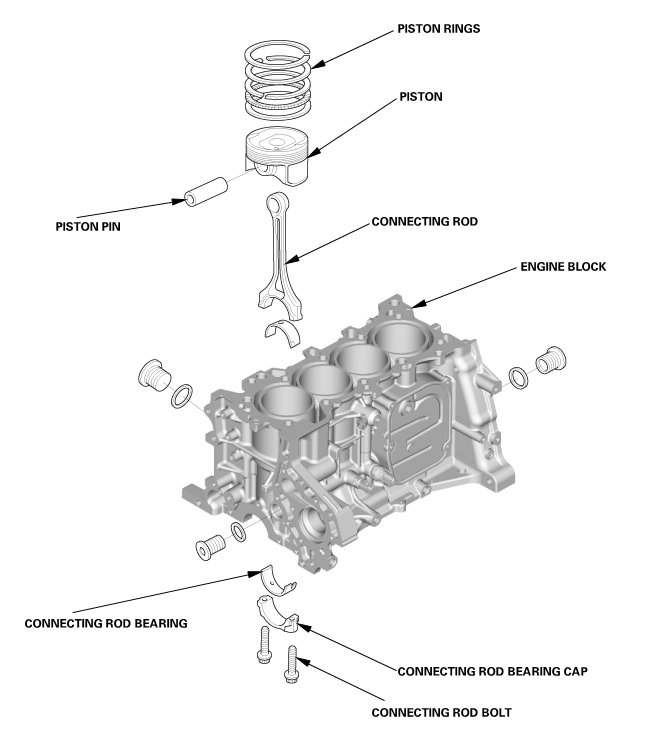 PISTON RINGS

PISTON

PISTON PIN

CONNECTING ROD

ENGINE BLOCK

CONNECTING ROD BEARING

CONNECTING ROD BEARING CAP

CONNECTING ROD BOLT