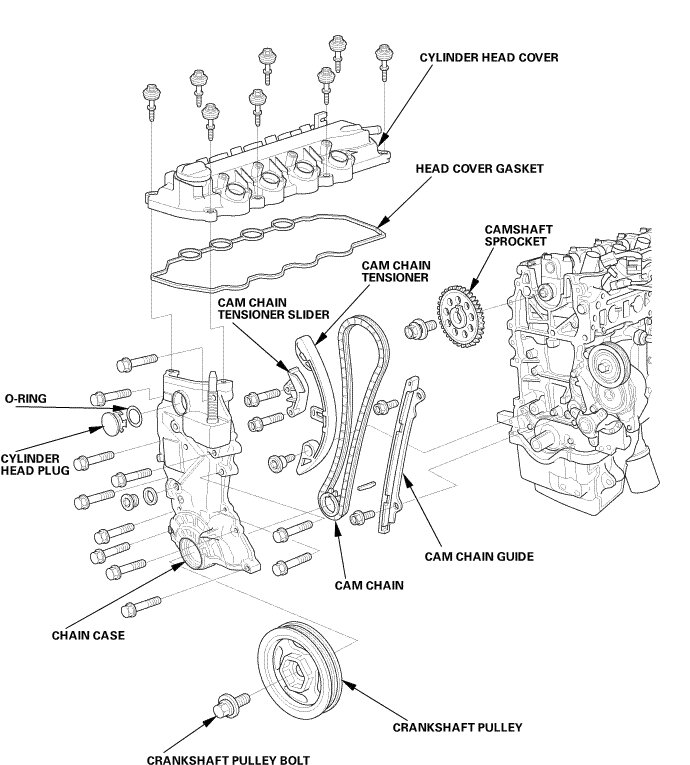 CYLINDER HEAD COVER

HEAD COVER GASKET

CAMSHAFT SPROCKET

CAM CHAIN TENSIONER

CAM CHAIN TENSIONER SLIDER

O-RING

CYLINDER HEAD PLUG

CAM CHAIN GUIDE

CAM CHAIN

CHAIN CASE

CRANKSHAFT PULLEY

CRANKSHAFT PULLEY BOLT