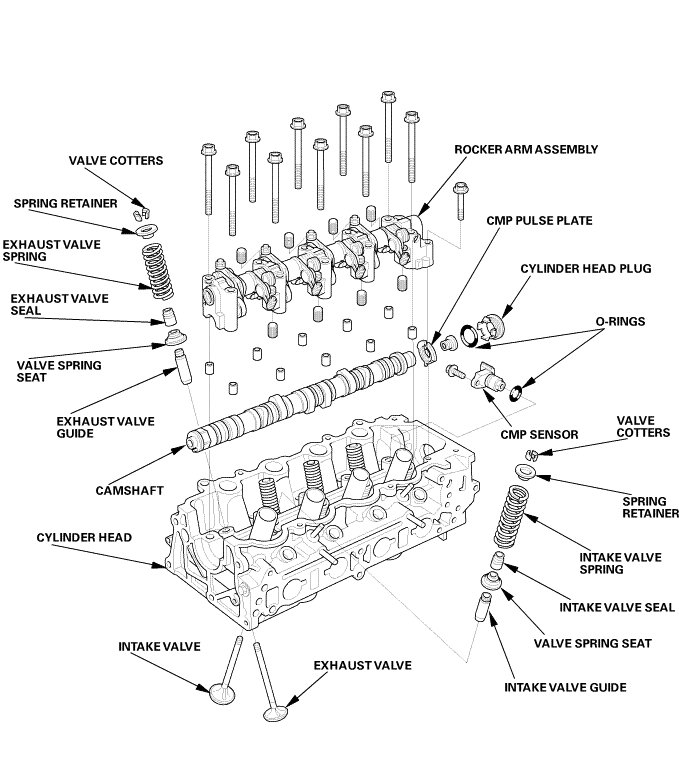 VALVE COTTERS

SPRING RETAINER

EXHAUST VALVE SPRING

EXHAUST VALVE SEAL

VALVE SPRING SEAT

EXHAUST VALVE GUIDE

CAMSHAFT

CYLINDER HEAD

INTAKE VALVE

EXHAUST VALVE

ROCKER ARM ASSEMBLY

CMP PULSE PLATE

CYLINDER HEAD PLUG

O-RINGS

CMP SENSOR

VALVE COTTERS

SPRING RETAINER

INTAKE VALVE SPRING

INTAKE VALVE SEAL

VALVE SPRING SEAT

INTAKE VALVE GUIDE