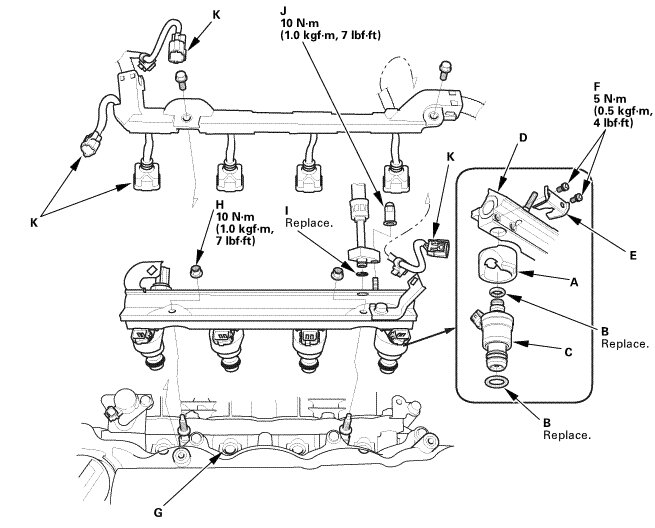 K

J
10 N·m
(1.0 kgf·m, 7 lbf·ft)

F
5 N·m
(0.5 kgf·m,
4 lbf·ft)

D

K

K

H
10 N·m
(1.0 kgf·m,
7 lbf·ft)

I
Replace.

E

A

B
Replace.

C

B
Replace.

G