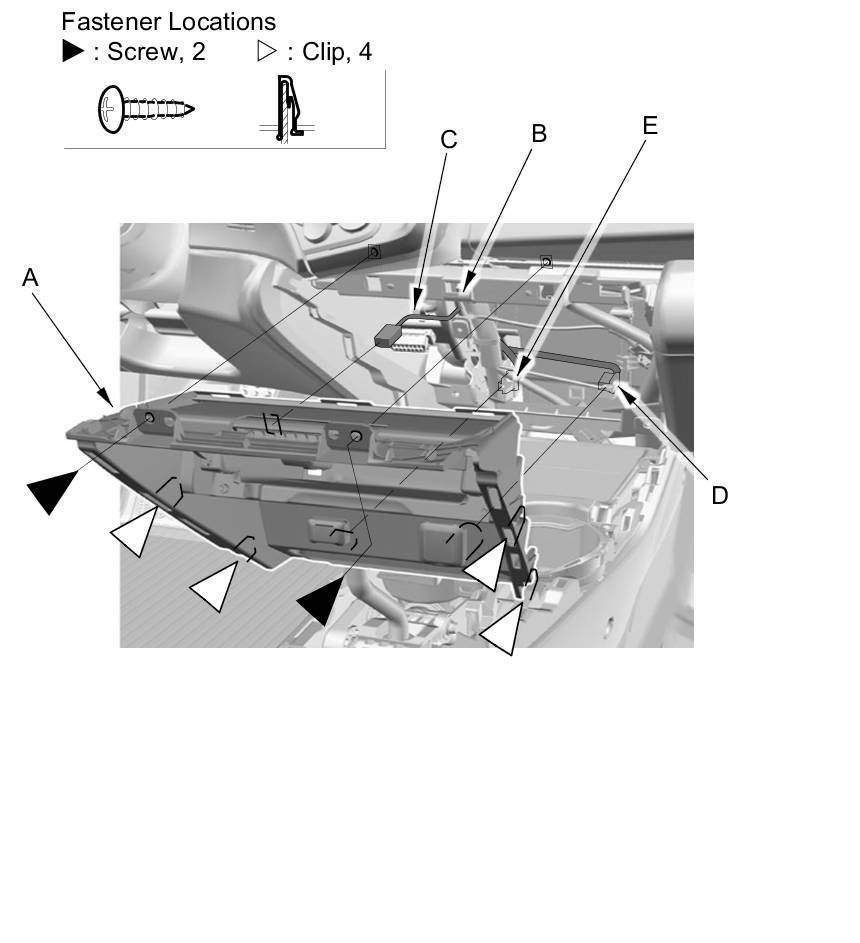 Fastener Locations
▶ : Screw, 2 ▷ : Clip, 4

C
B
E
A
D